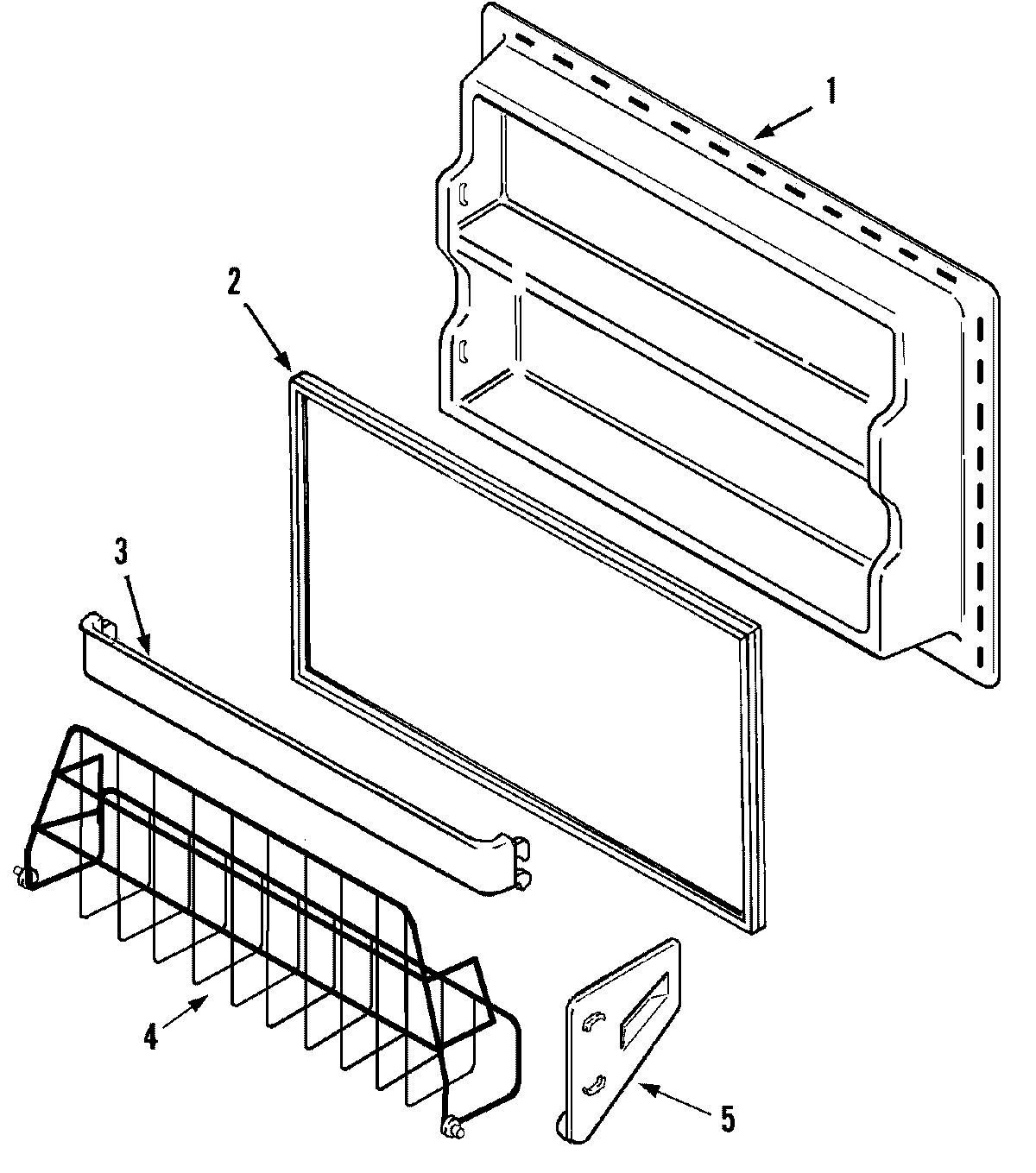 1

2

3

4

5