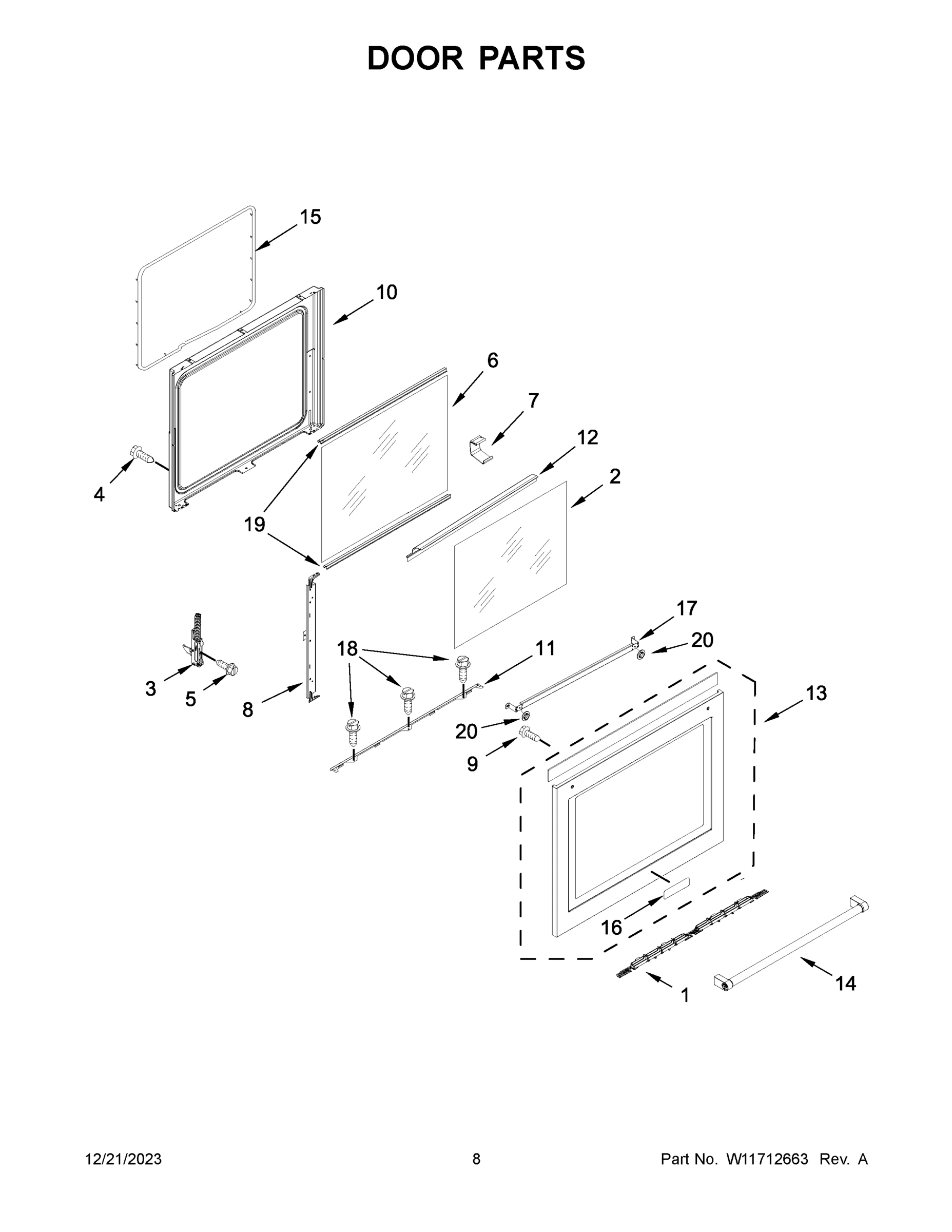 DOOR PARTS

15

10

6

7

12

2

4

19

17

20

18

11

3

5

8

13

20

9

16

1

14

12/21/2023

8

Part No. W11712663 Rev. A