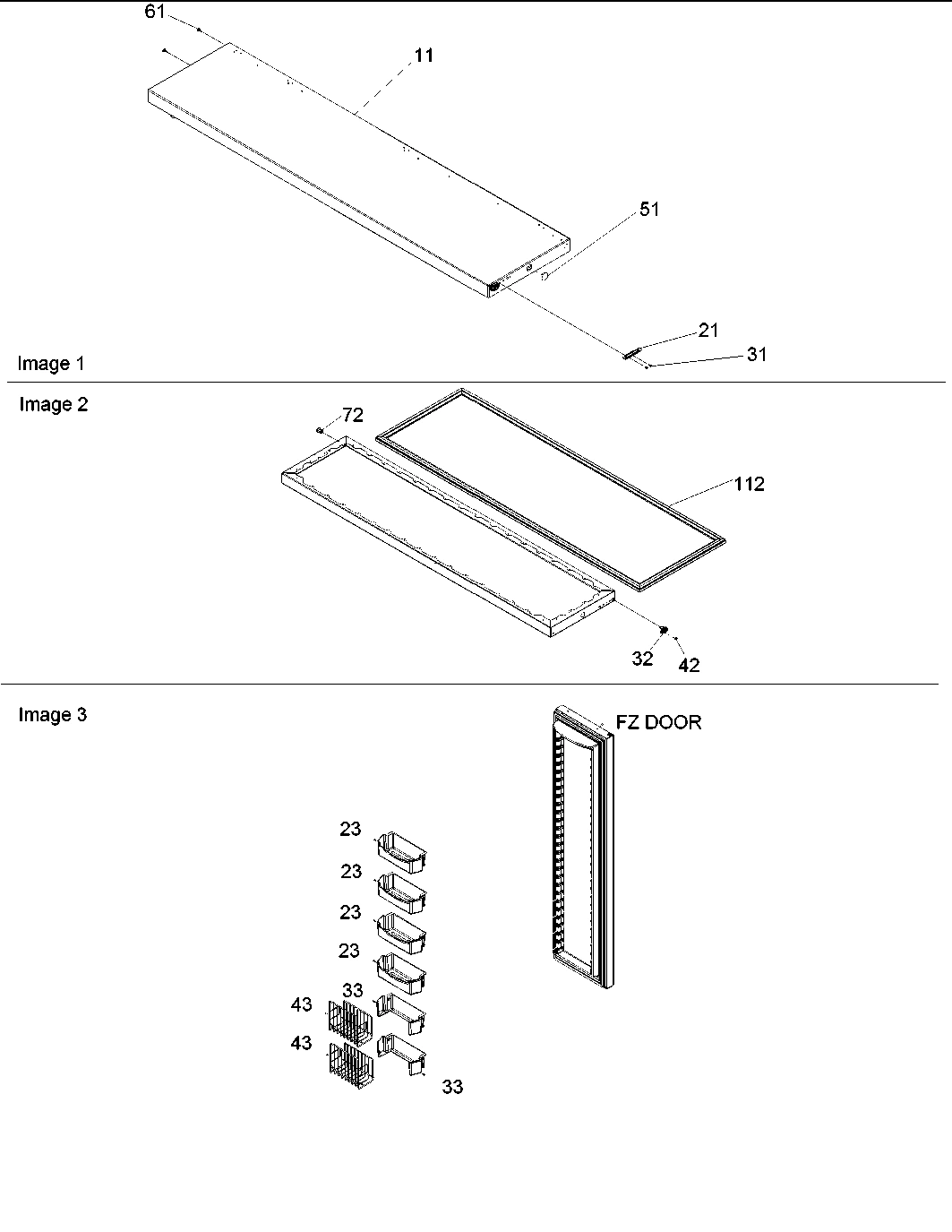 61
11
51
21
31
Image 1

Image 2
72
112
32
42

Image 3
FZ DOOR
23
23
23
23
33
43
43
33