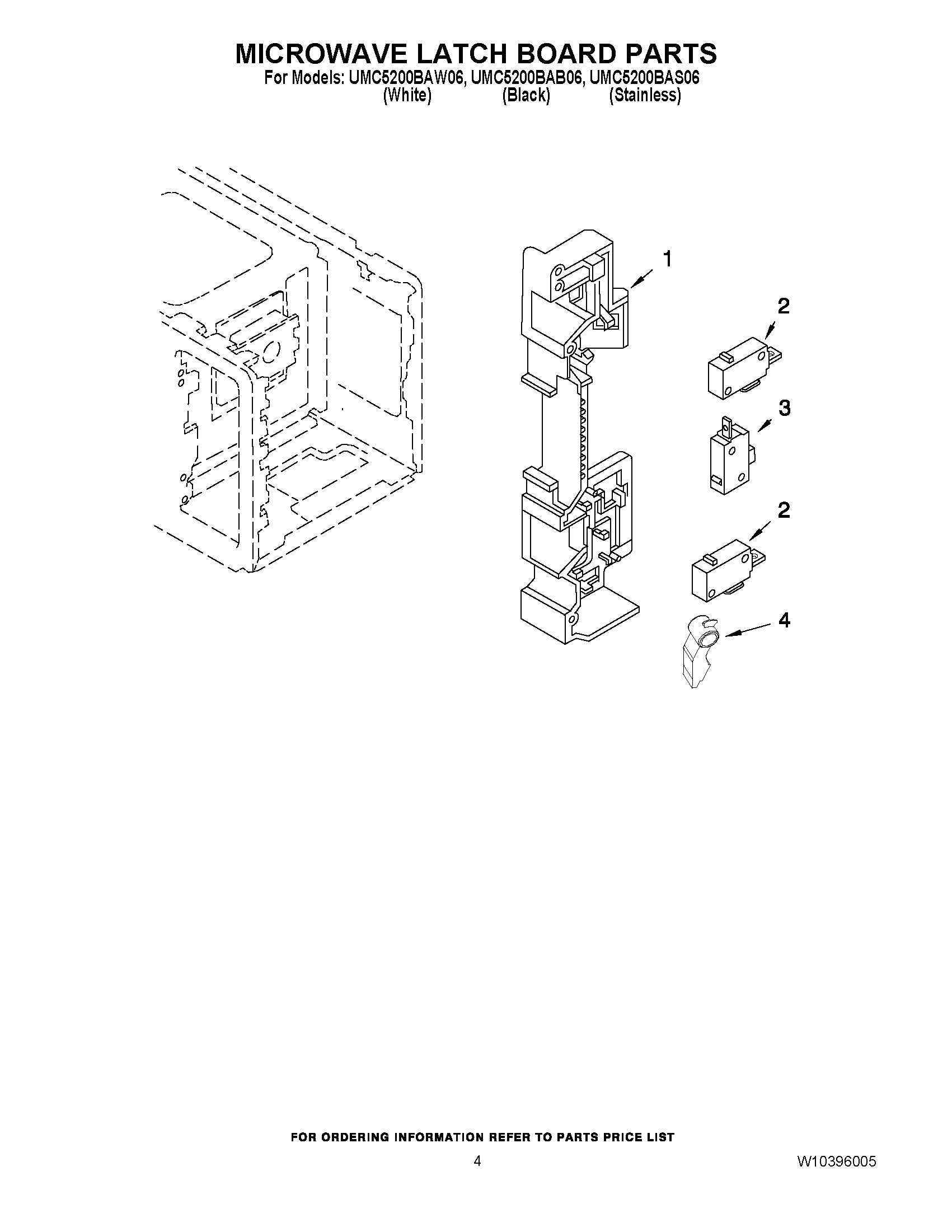 MICROWAVE LATCH BOARD PARTS
For Models: UMC5200BAW06, UMC5200BAB06, UMC5200BAS06
(White) (Black) (Stainless)

1
2
3
2
4

FOR ORDERING INFORMATION REFER TO PARTS PRICE LIST

4

W10396005