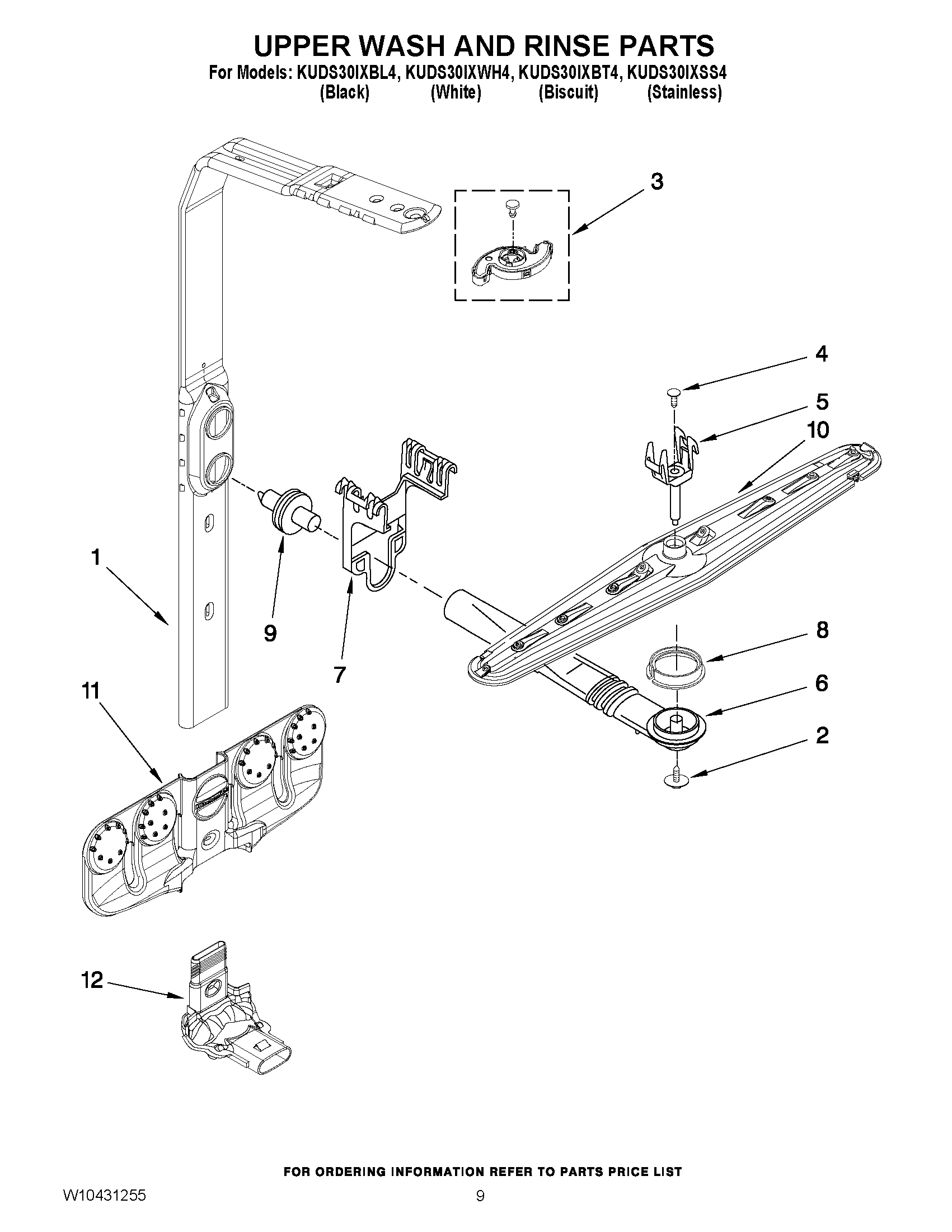 UPPER WASH AND RINSE PARTS

For Models: KUDS30IXBL4, KUDS30IXWH4, KUDS30IXBT4, KUDS30IXSS4
(Black) (White) (Biscuit) (Stainless)

3

4

5

10

1

9

7

8

6

2

11

12

FOR ORDERING INFORMATION REFER TO PARTS PRICE LIST

W10431255

9