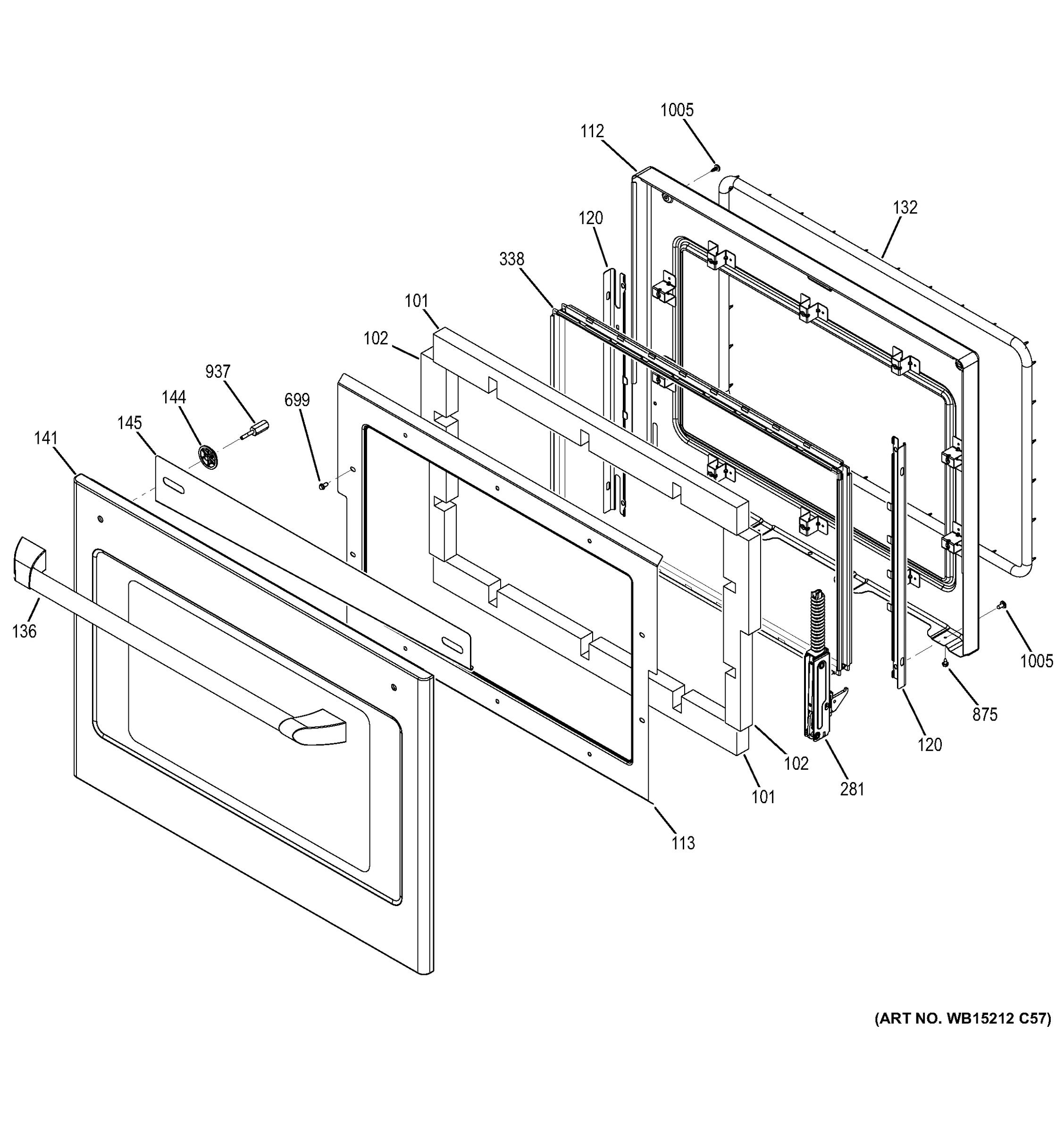 1005
112
132
120
338
101
102
937
144
699
145
141
136
1005
875
120
102
281
101
113
(ART NO. WB15212 C57)