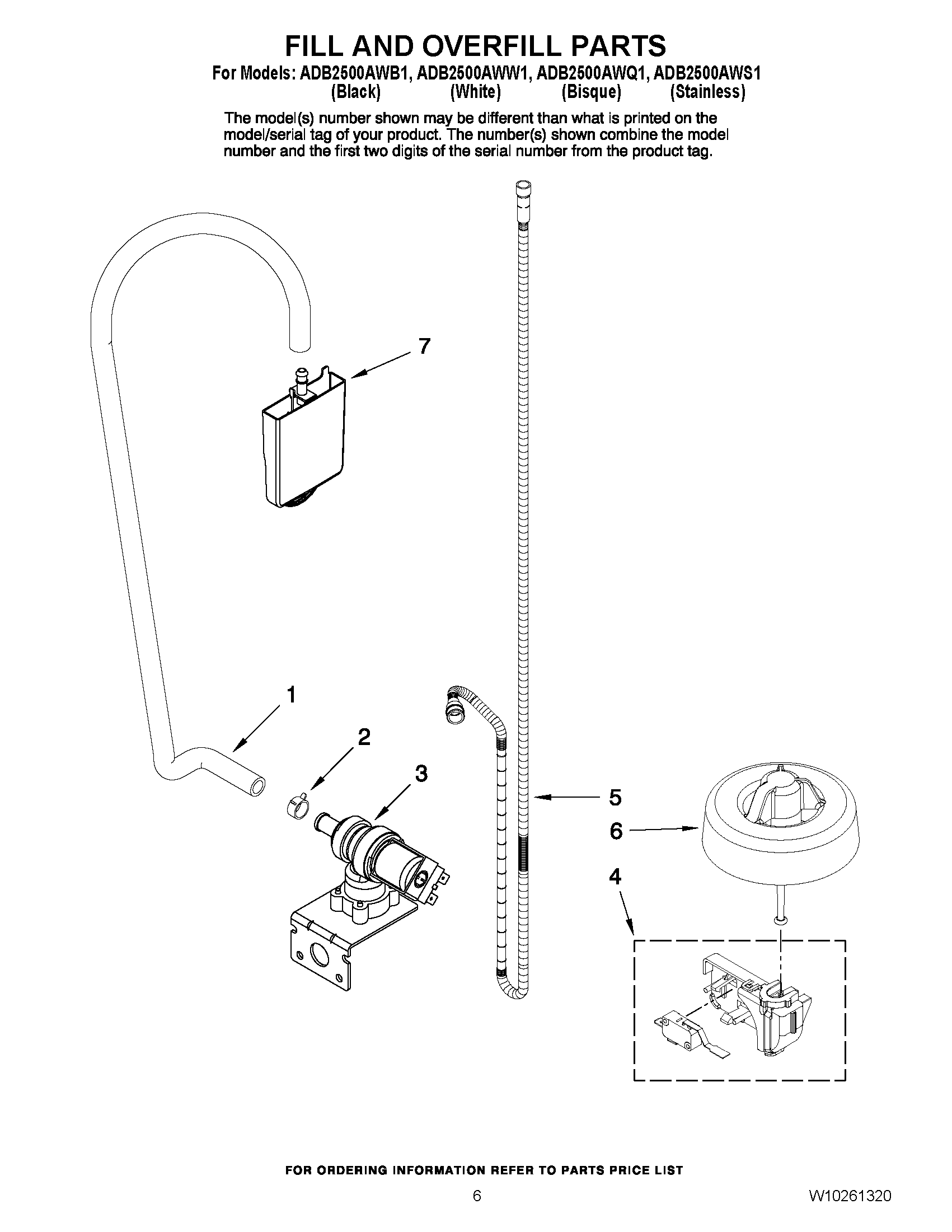 FILL AND OVERFILL PARTS

For Models: ADB2500AWB1, ADB2500AWW1, ADB2500AWQ1, ADB2500AWS1
(Black) (White) (Bisque) (Stainless)

The model(s) number shown may be different than what is printed on the model/serial tag of your product. The number(s) shown combine the model number and the first two digits of the serial number from the product tag.

7

1

2

3

5

6

4

FOR ORDERING INFORMATION REFER TO PARTS PRICE LIST

6

W10261320