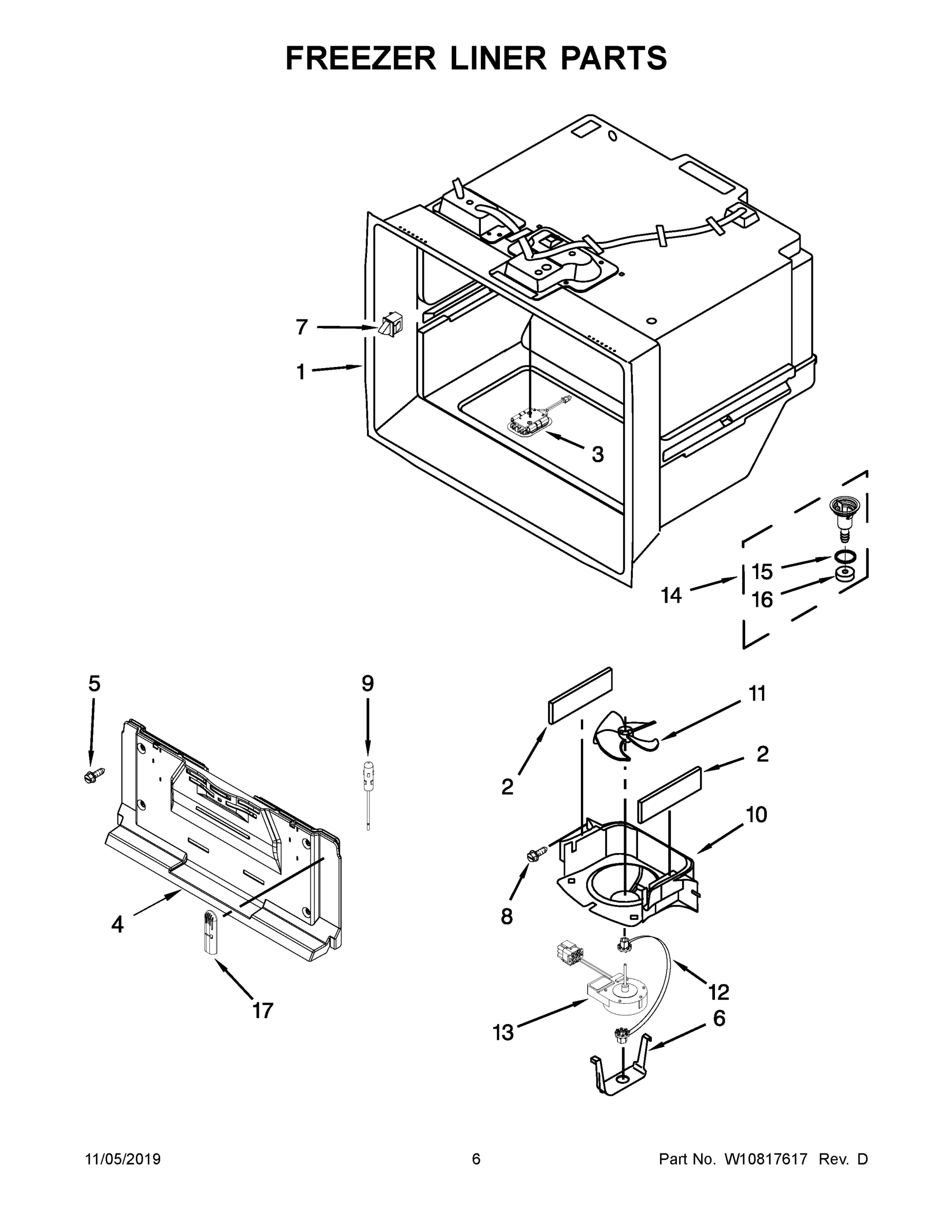 FREEZER LINER PARTS

7
1
3
15
14
16
5
9
11
2
2
10
8
4
17
12
13
6

11/05/2019
6
Part No. W10817617 Rev. D