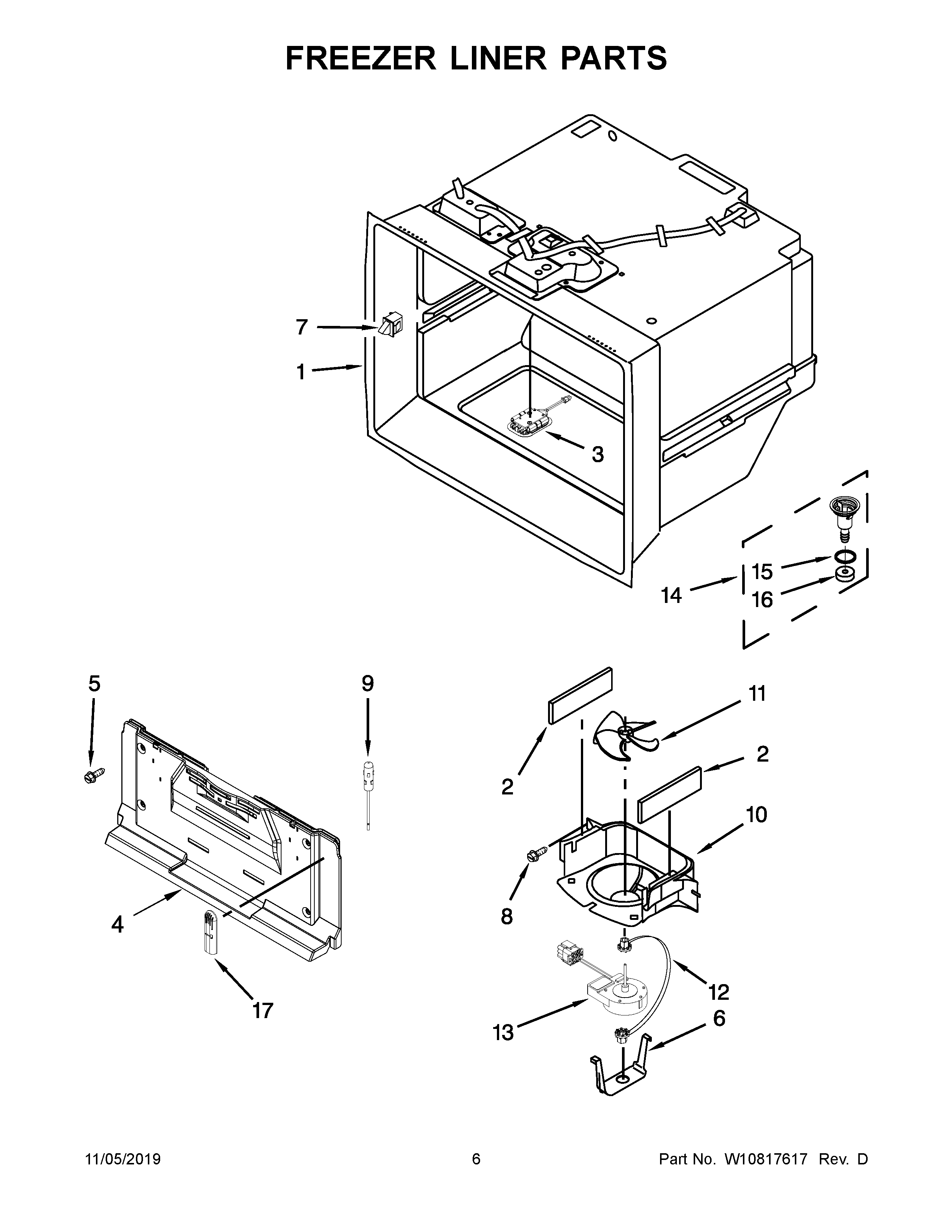 FREEZER LINER PARTS

7
1
3
15
14
16
5
9
11
2
2
10
8
4
17
12
13
6

11/05/2019
6
Part No. W10817617 Rev. D