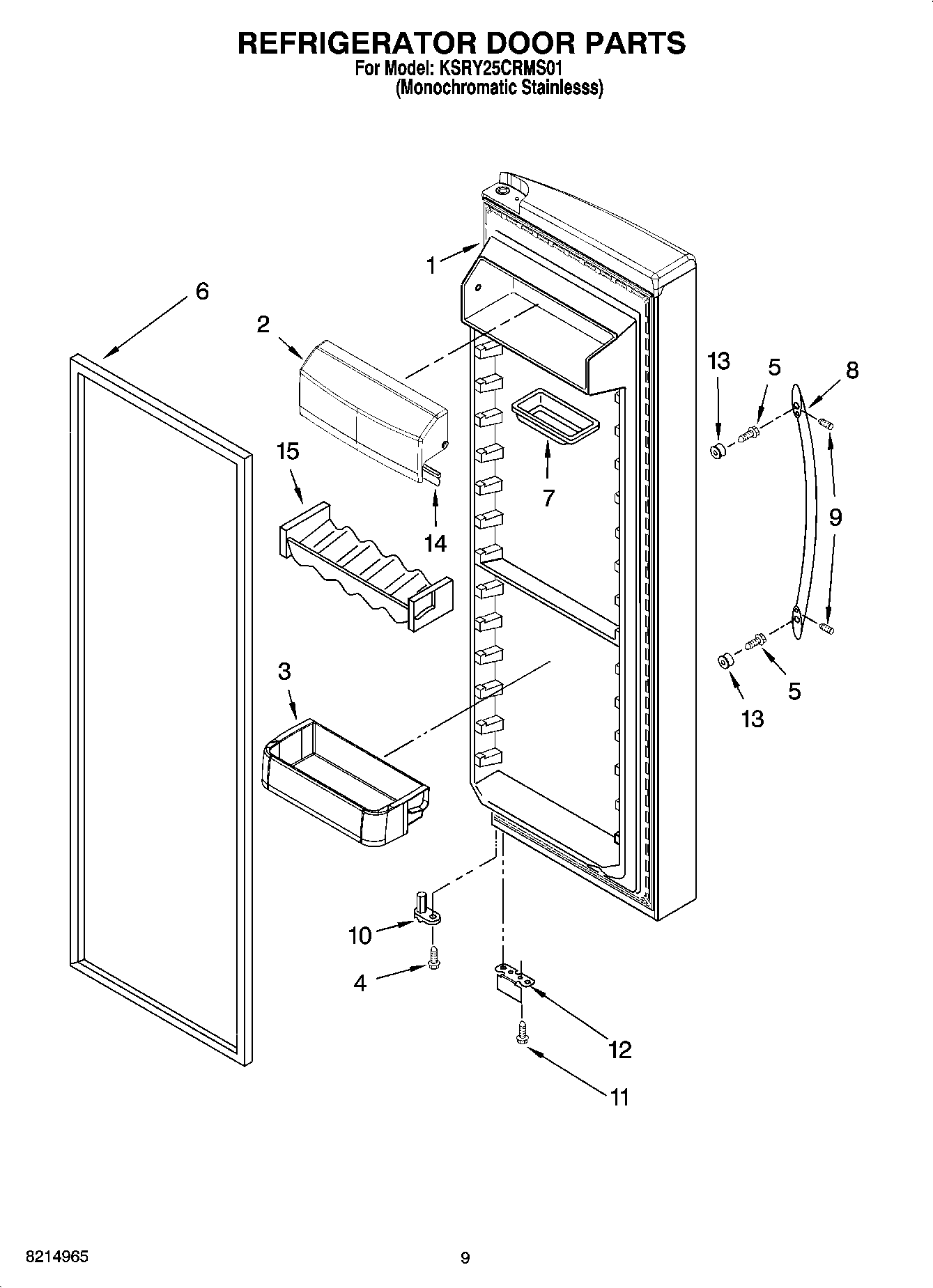 REFRIGERATOR DOOR PARTS
For Model: KSRY25CRMS01
(Monochromatic Stainlesss)

1
6
2
13
5
8
15
7
14
9
3
5
13
10
4
12
11

8214965
9