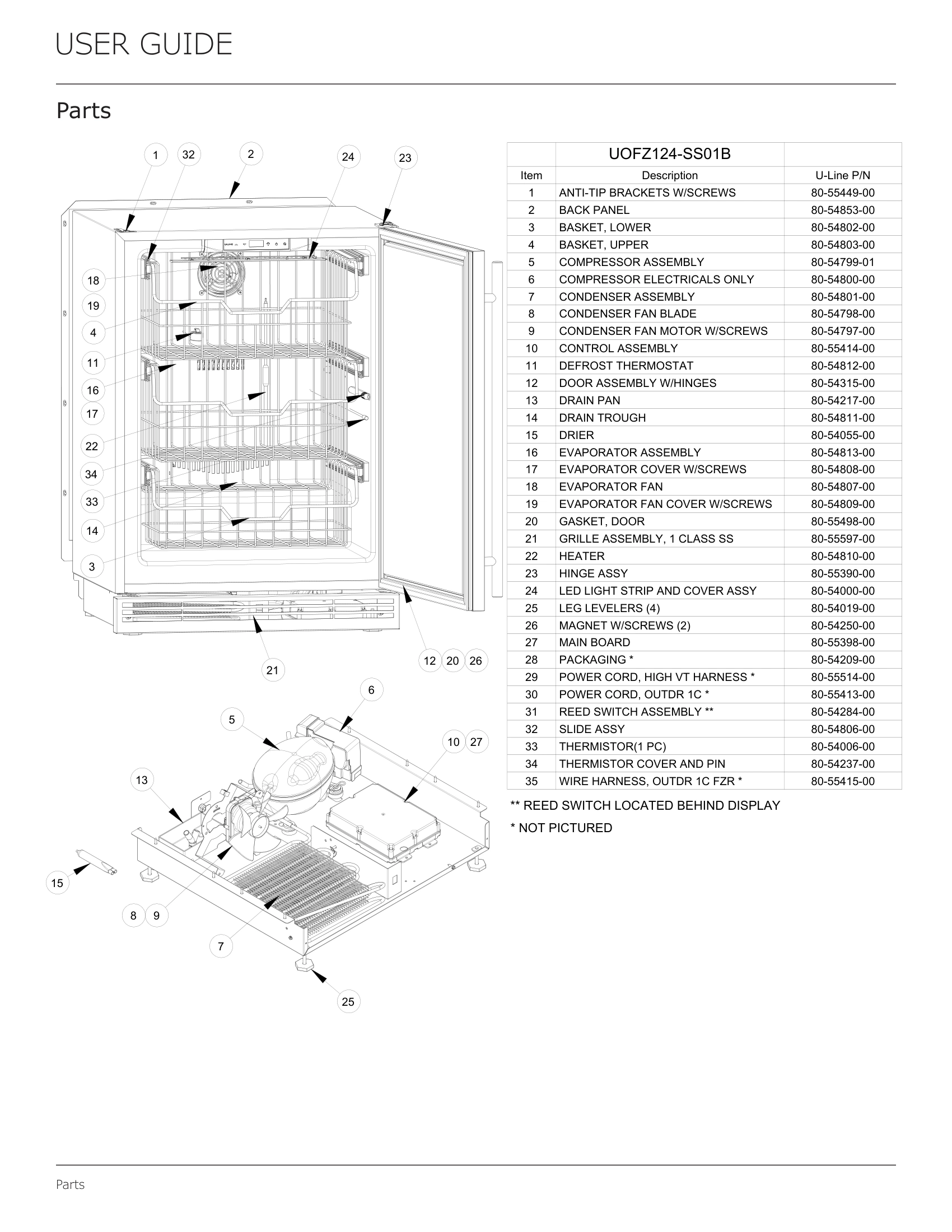 USER GUIDE

Parts

1 32 2 24 23

18 19 4 11 16 17 22 34 33 14 3

21

12 20 26

6 5 10 27 13 15 8 9 7 25

| | UOFZ124-SS01B | |
|---|---|---|
| Item | Description | U-Line P/N |
| 1 | ANTI-TIP BRACKETS W/SCREWS | 80-55449-00 |
| 2 | BACK PANEL | 80-54853-00 |
| 3 | BASKET, LOWER | 80-54802-00 |
| 4 | BASKET, UPPER | 80-54803-00 |
| 5 | COMPRESSOR ASSEMBLY | 80-54799-01 |
| 6 | COMPRESSOR ELECTRICALS ONLY | 80-54800-00 |
| 7 | CONDENSER ASSEMBLY | 80-54801-00 |
| 8 | CONDENSER FAN BLADE | 80-54798-00 |
| 9 | CONDENSER FAN MOTOR W/SCREWS | 80-54797-00 |
| 10 | CONTROL ASSEMBLY | 80-55414-00 |
| 11 | DEFROST THERMOSTAT | 80-54812-00 |
| 12 | DOOR ASSEMBLY W/HINGES | 80-54315-00 |
| 13 | DRAIN PAN | 80-54217-00 |
| 14 | DRAIN TROUGH | 80-54811-00 |
| 15 | DRIER | 80-54055-00 |
| 16 | EVAPORATOR ASSEMBLY | 80-54813-00 |
| 17 | EVAPORATOR COVER W/SCREWS | 80-54808-00 |
| 18 | EVAPORATOR FAN | 80-54807-00 |
| 19 | EVAPORATOR FAN COVER W/SCREWS | 80-54809-00 |
| 20 | GASKET, DOOR | 80-55498-00 |
| 21 | GRILLE ASSEMBLY, 1 CLASS SS | 80-55597-00 |
| 22 | HEATER | 80-54810-00 |
| 23 | HINGE ASSY | 80-55390-00 |
| 24 | LED LIGHT STRIP AND COVER ASSY | 80-54000-00 |
| 25 | LEG LEVELERS (4) | 80-54019-00 |
| 26 | MAGNET W/SCREWS (2) | 80-54250-00 |
| 27 | MAIN BOARD | 80-55398-00 |
| 28 | PACKAGING * | 80-54209-00 |
| 29 | POWER CORD, HIGH VT HARNESS * | 80-55514-00 |
| 30 | POWER CORD, OUTDR 1C * | 80-55413-00 |
| 31 | REED SWITCH ASSEMBLY ** | 80-54284-00 |
| 32 | SLIDE ASSY | 80-54806-00 |
| 33 | THERMISTOR(1 PC) | 80-54006-00 |
| 34 | THERMISTOR COVER AND PIN | 80-54237-00 |
| 35 | WIRE HARNESS, OUTDR 1C FZR * | 80-55415-00 |

** REED SWITCH LOCATED BEHIND DISPLAY

* NOT PICTURED

Parts