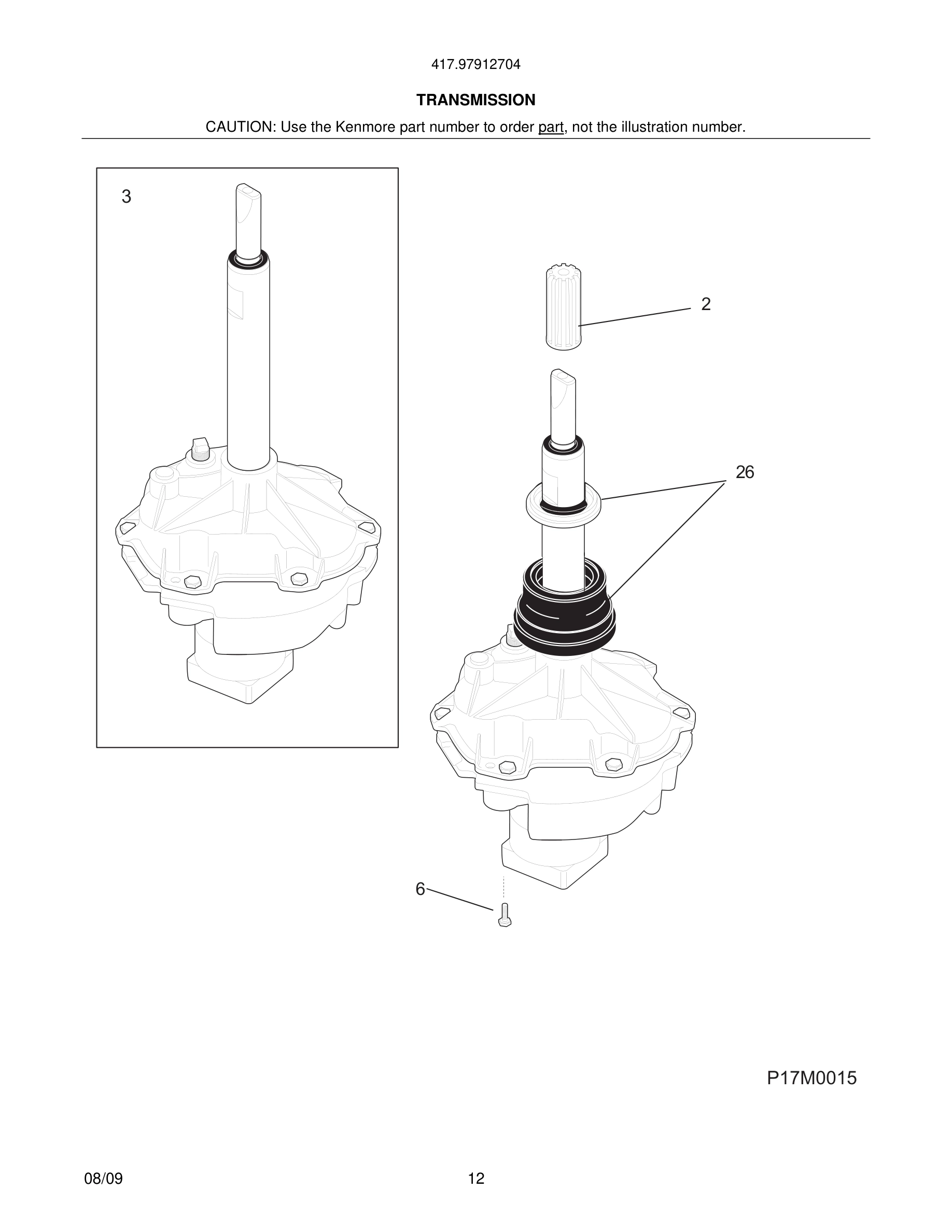 417.97912704

TRANSMISSION

CAUTION: Use the Kenmore part number to order part, not the illustration number.

3

2

26

6

P17M0015

08/09

12