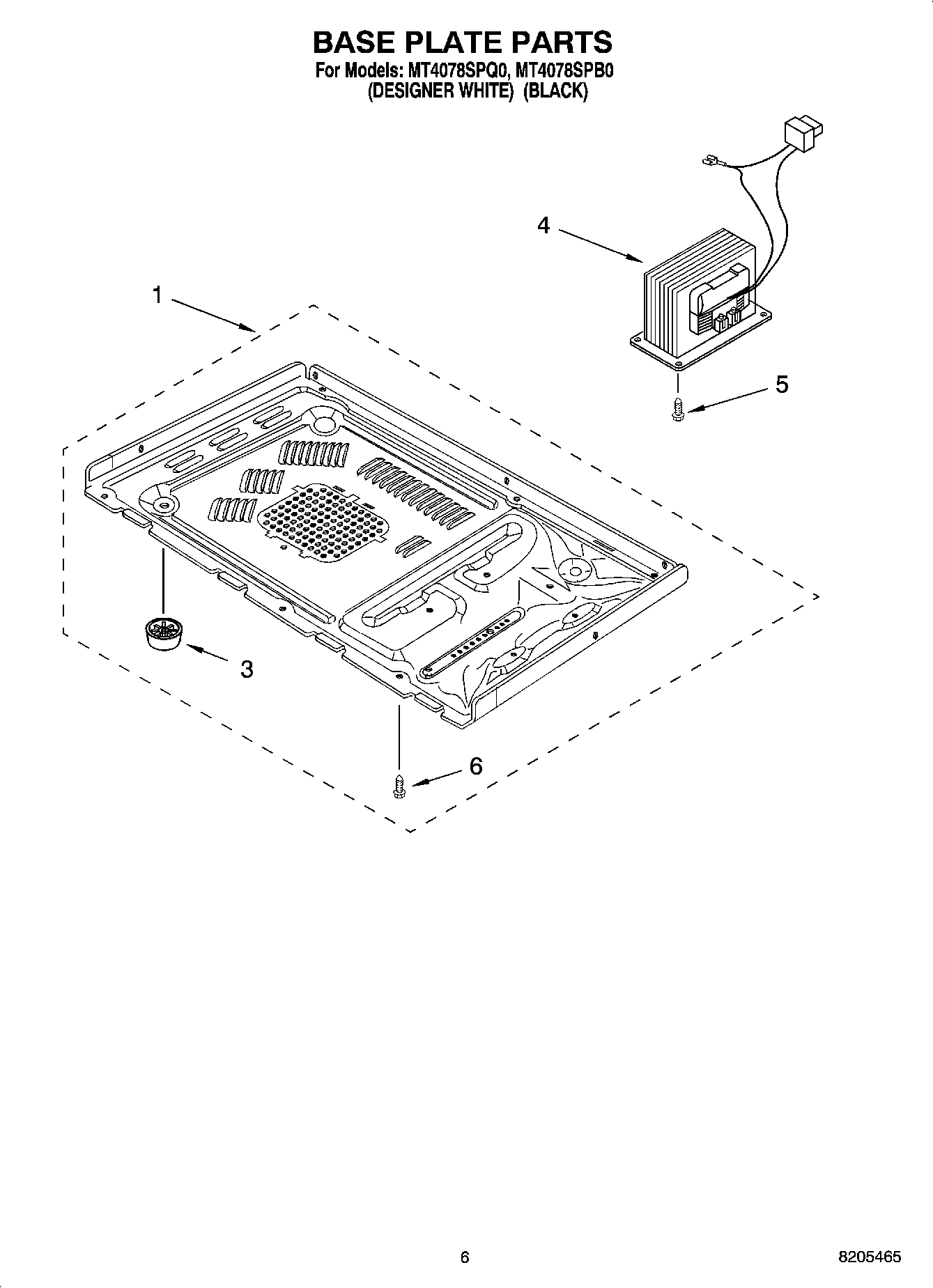 BASE PLATE PARTS
For Models: MT4078SPQ0, MT4078SPB0
(DESIGNER WHITE) (BLACK)

4

1

5

3

6

6

8205465