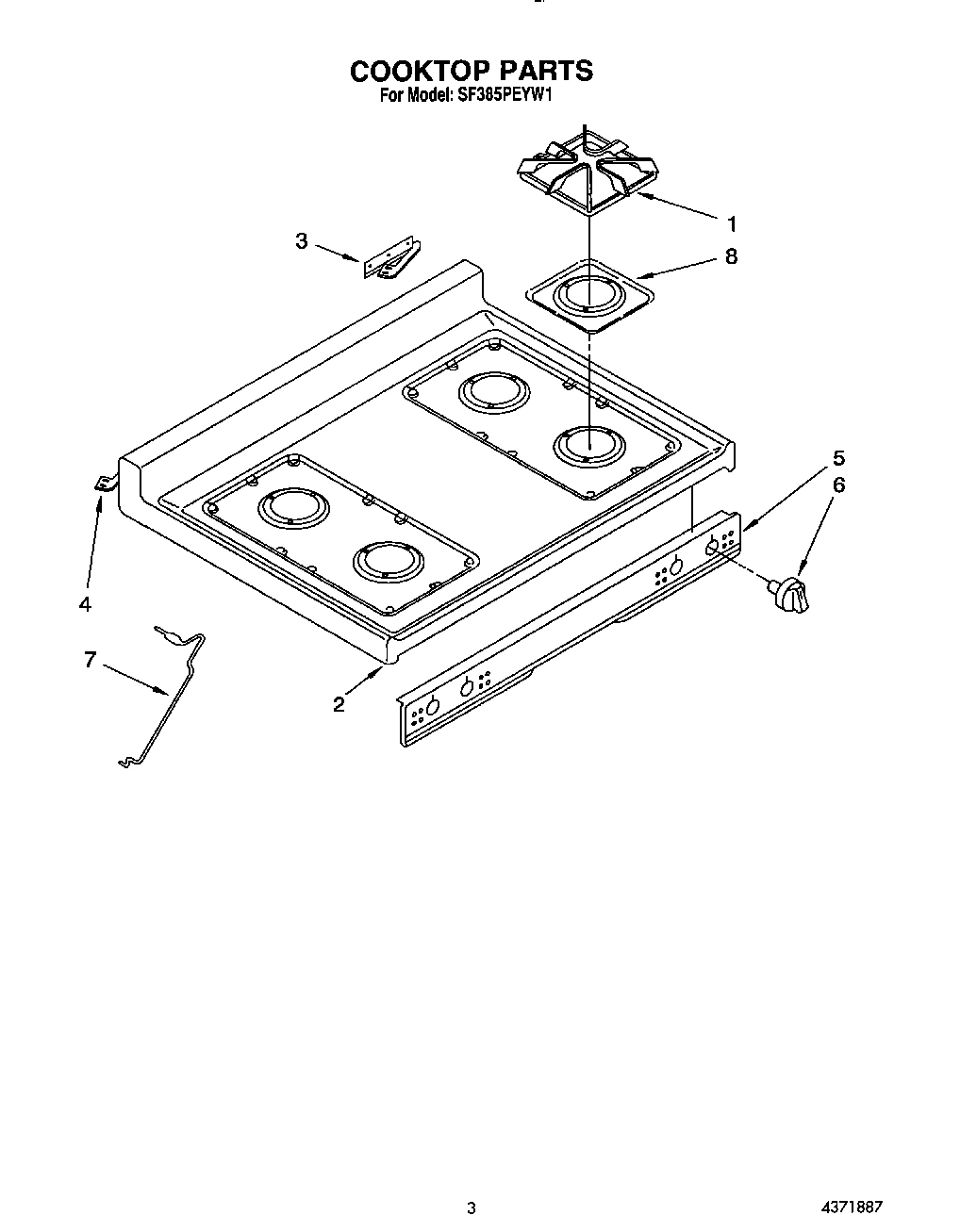 COOKTOP PARTS
For Model: SF385PEYW1

1
3
8
5
6
4
7
2

3
4371887