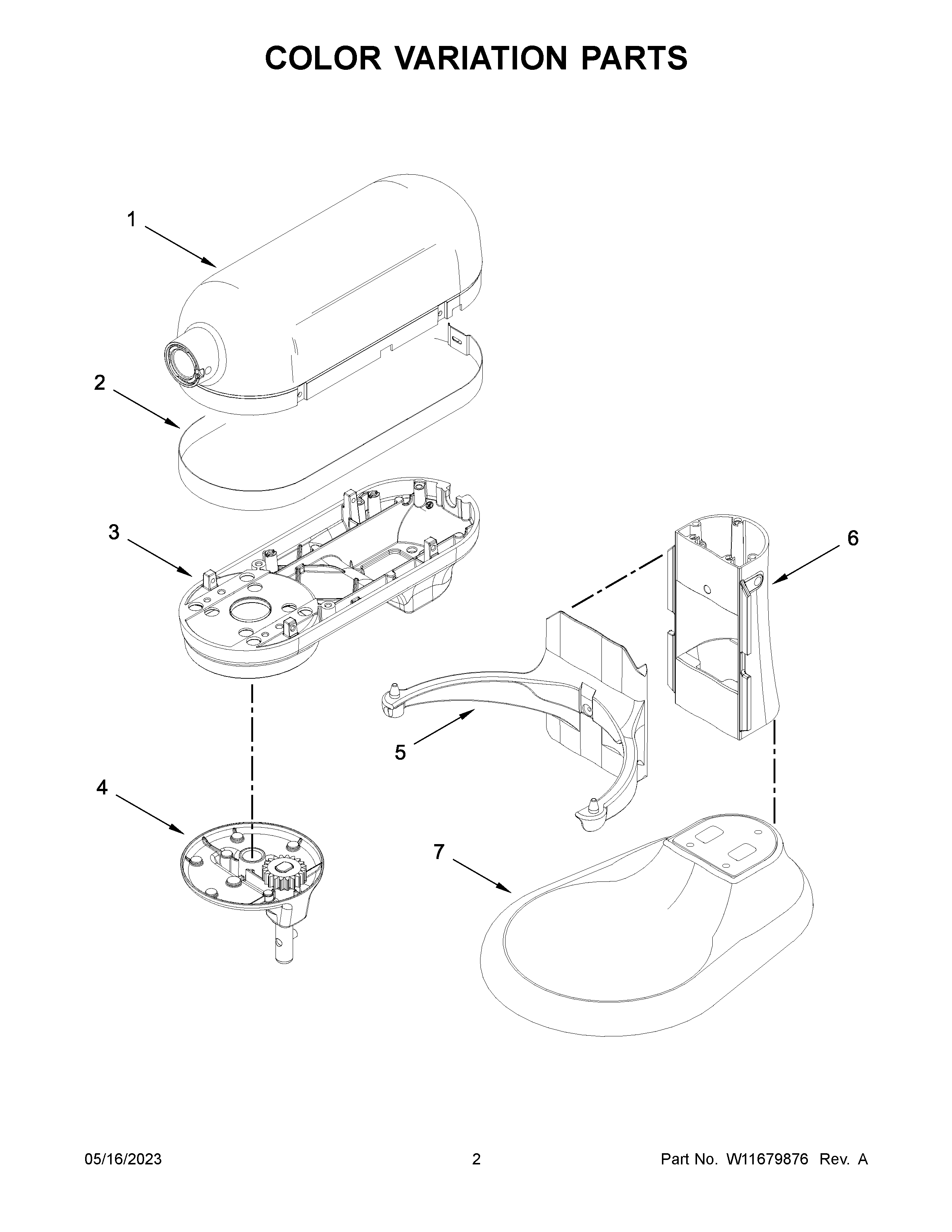 COLOR VARIATION PARTS

1

2

3

6

5

4

7

05/16/2023

2

Part No. W11679876 Rev. A