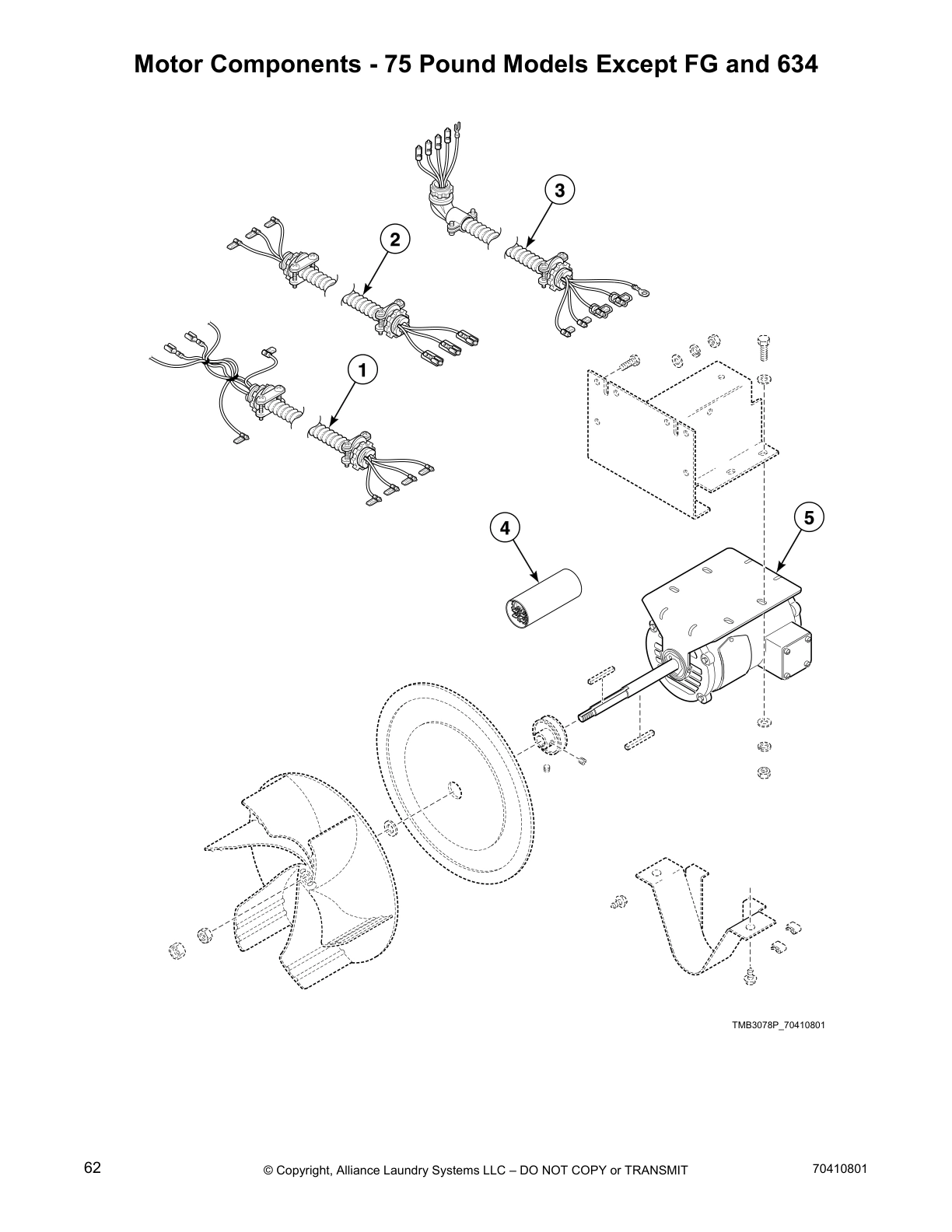 Motor Components - 75 Pound Models Except FG and 634

3

2

1

4

5

TMB3078P_70410801

62

© Copyright, Alliance Laundry Systems LLC – DO NOT COPY or TRANSMIT

70410801