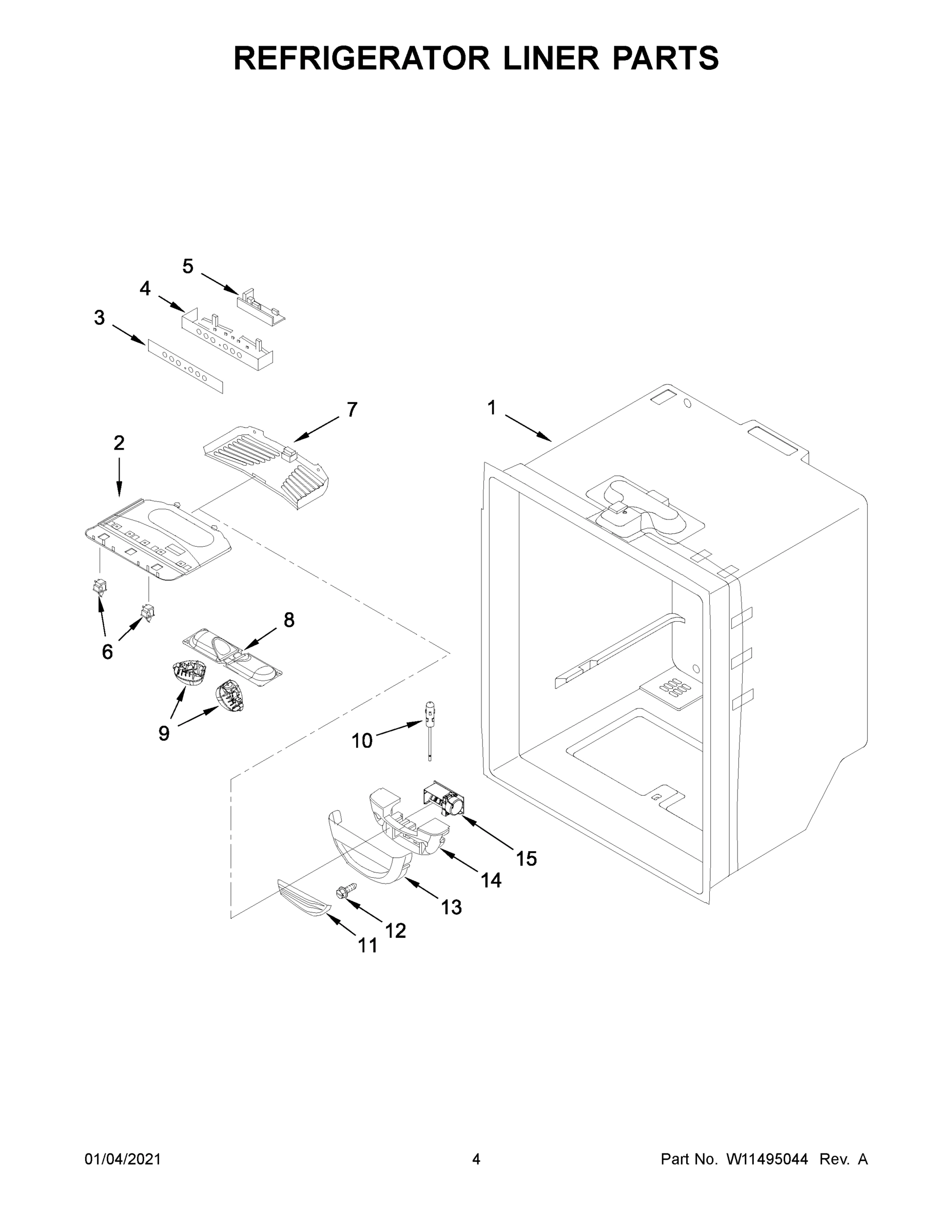 REFRIGERATOR LINER PARTS

5
4
3
7
1
2
6
8
9
10
15
14
13
12
11

01/04/2021 4 Part No. W11495044 Rev. A