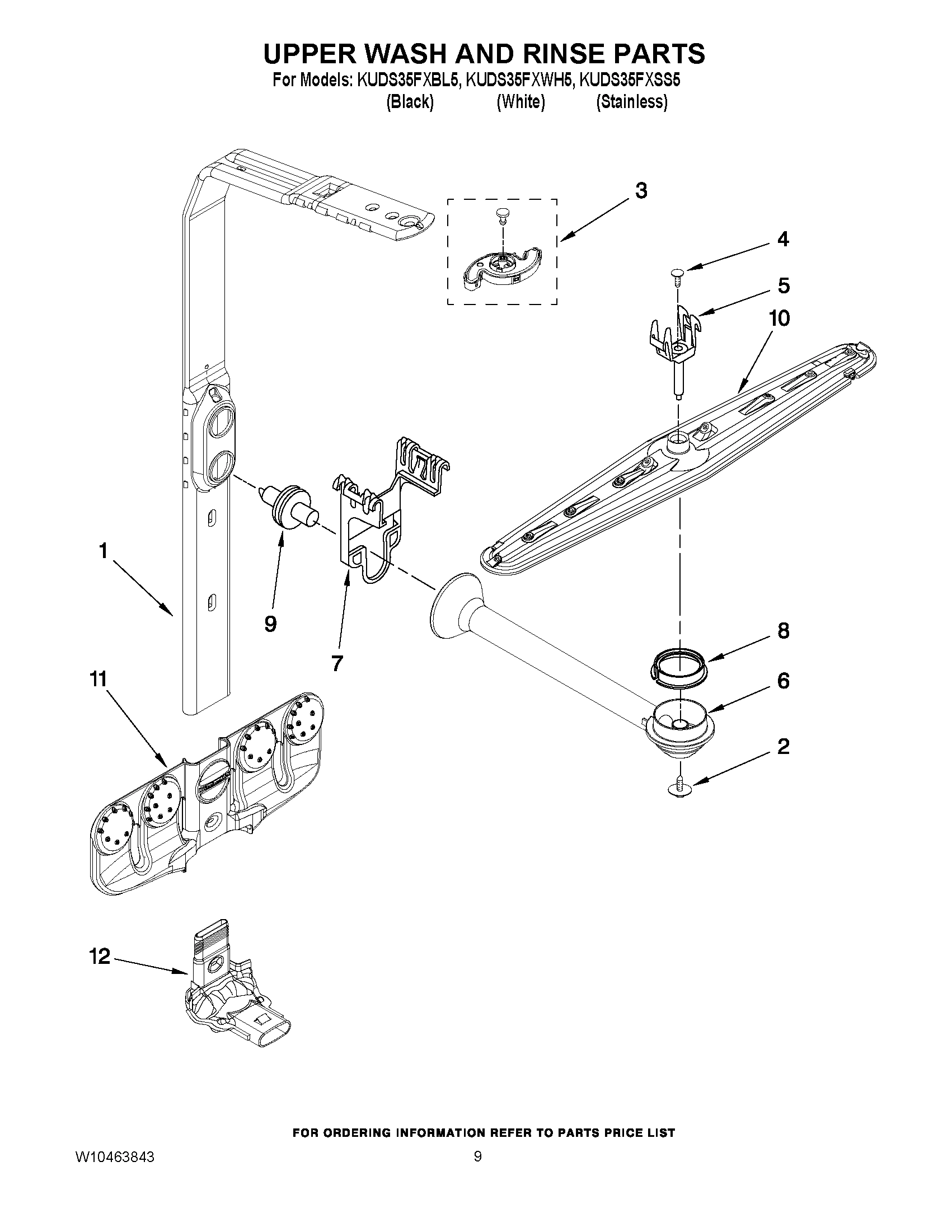 UPPER WASH AND RINSE PARTS
For Models: KUDS35FXBL5, KUDS35FXWH5, KUDS35FXSS5
(Black) (White) (Stainless)

3
4
5
10
1
9
7
8
6
2
11
12

FOR ORDERING INFORMATION REFER TO PARTS PRICE LIST
W10463843
9