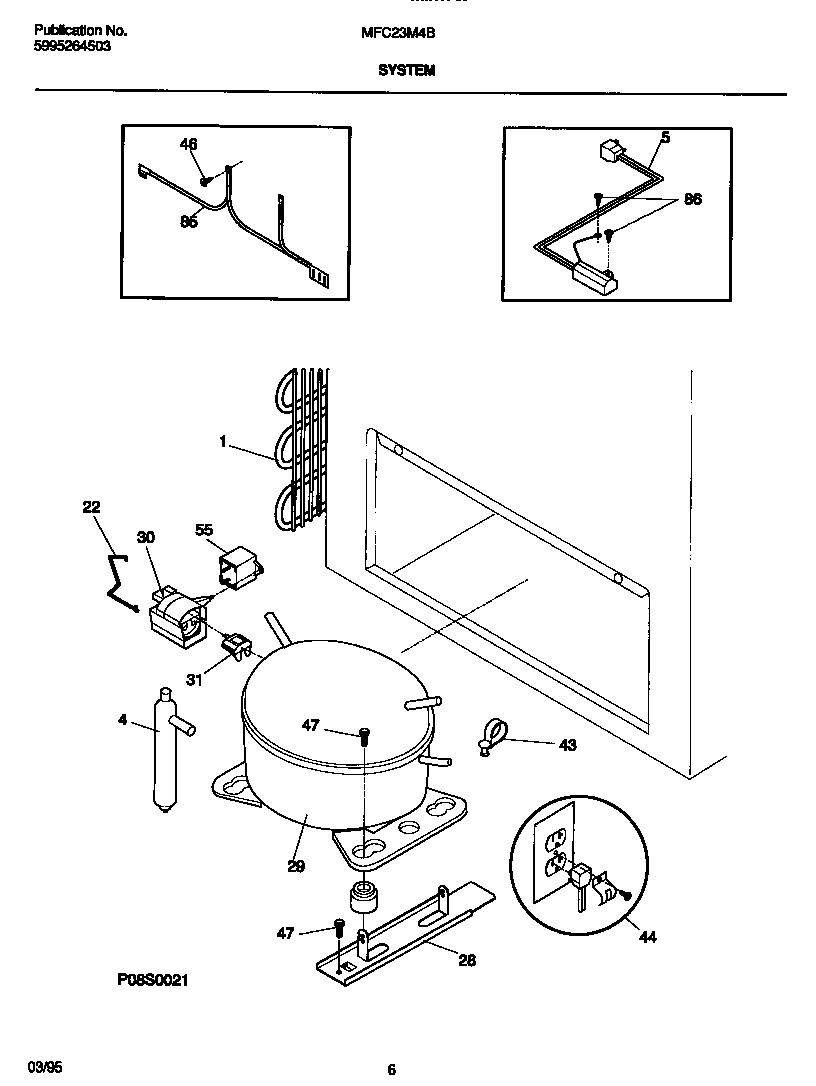 Publication No.
5995264503

MFC23M4B

SYSTEM

46
86

5
86

1
22
30
55
31
4
47
43
29
47
28
44

P08S0021

03/95

6