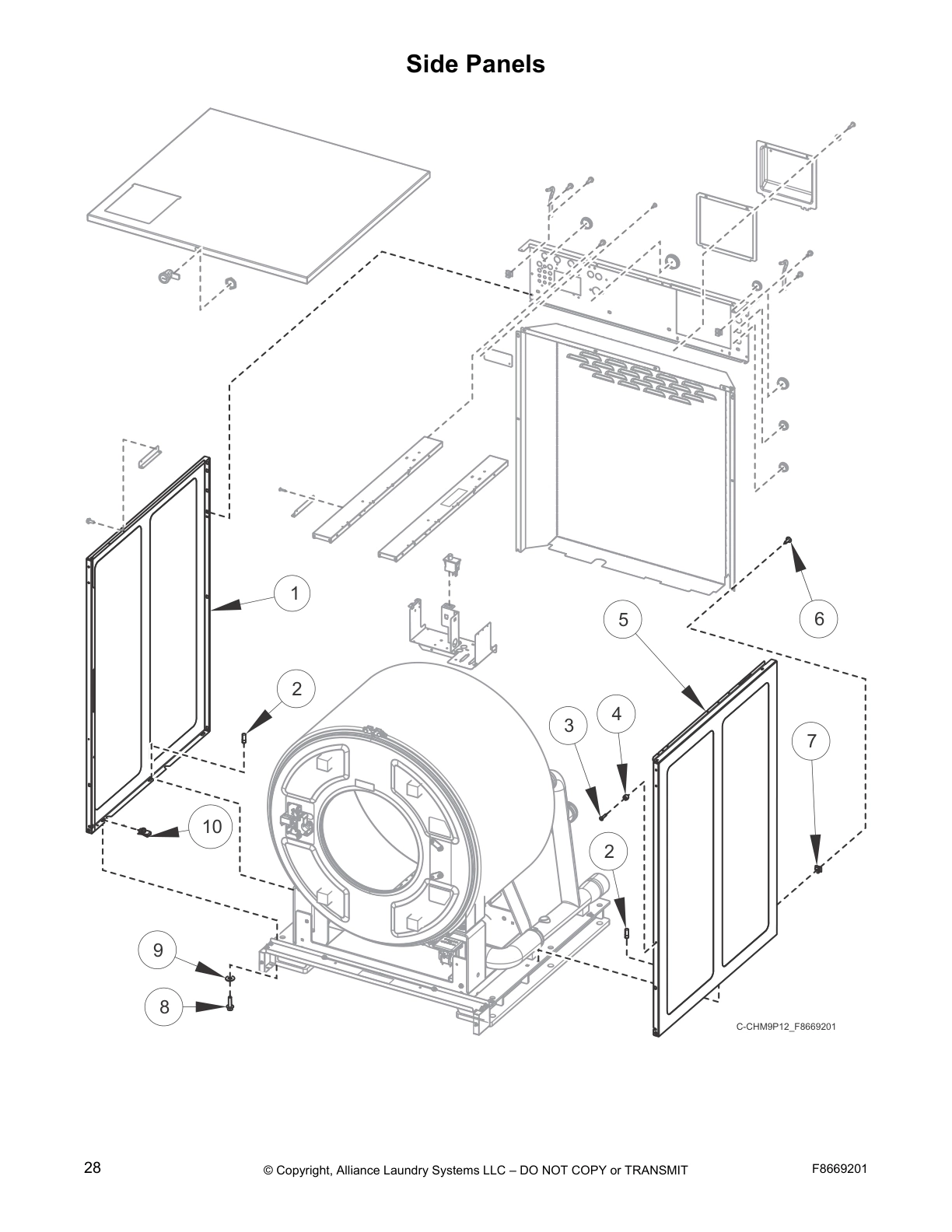 Side Panels

1

6

5

2

3

4

7

10

2

9

8

C-CHM9P12_F8669201

28

© Copyright, Alliance Laundry Systems LLC – DO NOT COPY or TRANSMIT

F8669201