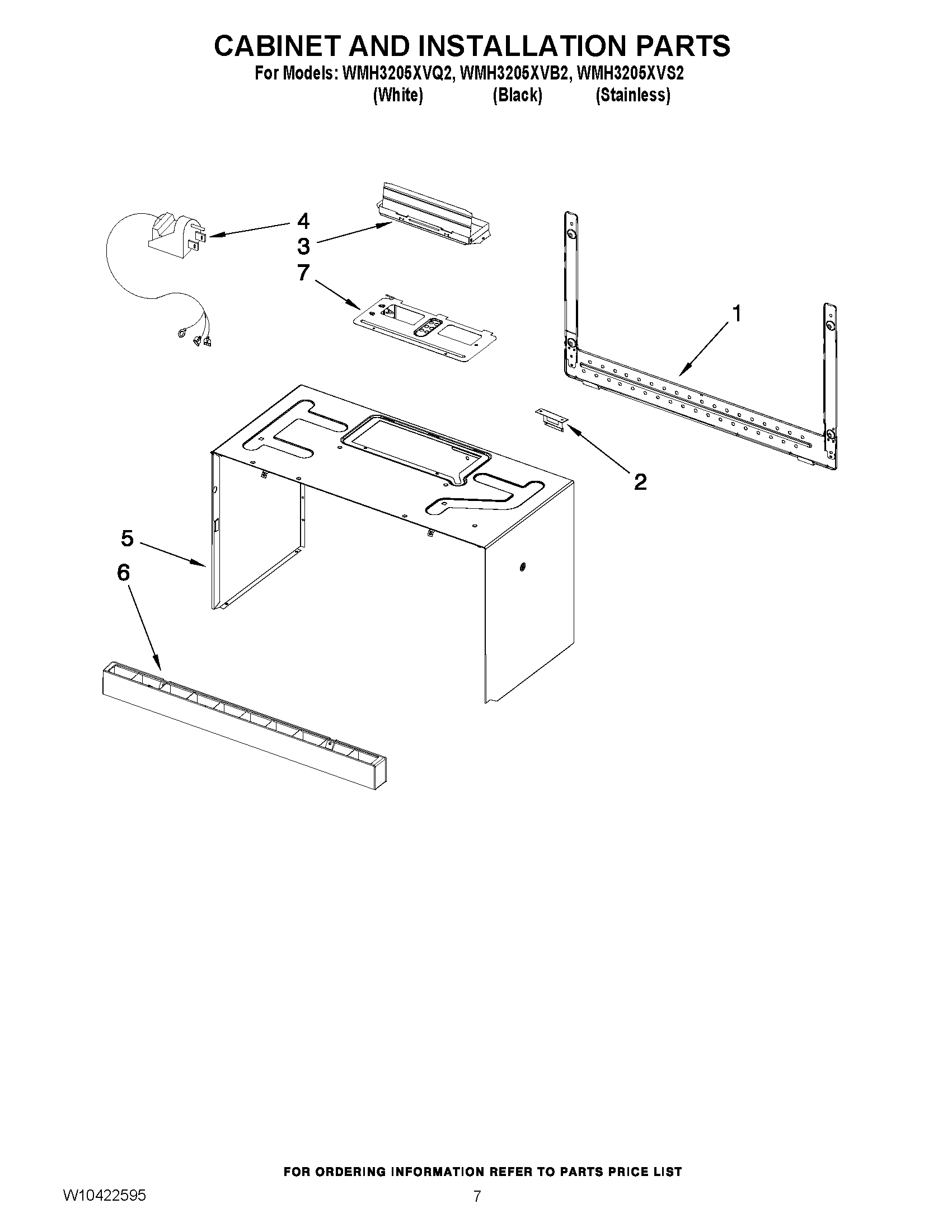 CABINET AND INSTALLATION PARTS
For Models: WMH3205XVQ2, WMH3205XVB2, WMH3205XVS2
(White) (Black) (Stainless)

4
3
7
1
2
5
6

FOR ORDERING INFORMATION REFER TO PARTS PRICE LIST

W10422595

7