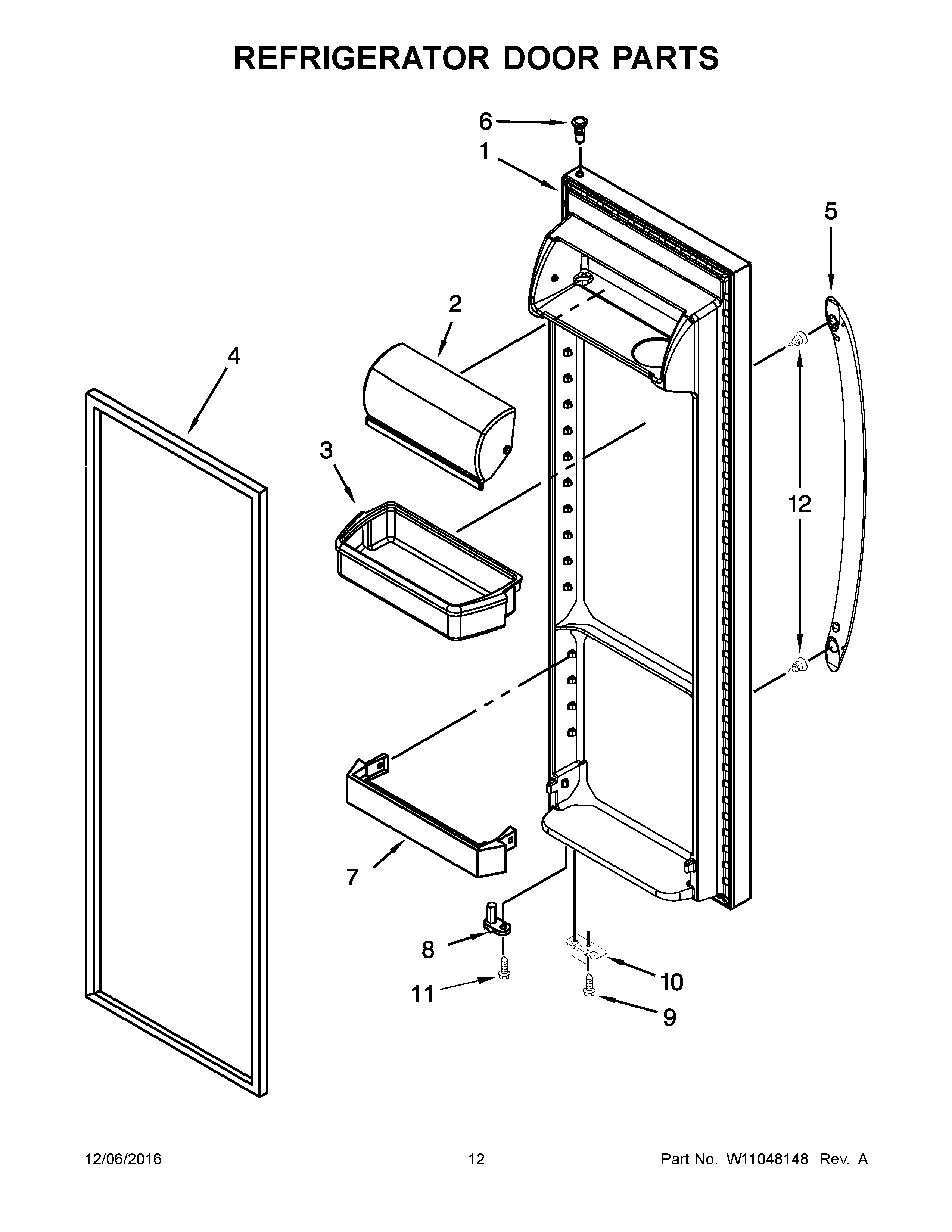 REFRIGERATOR DOOR PARTS

6
1
5
2
4
3
12
7
8
10
11
9

12/06/2016 12 Part No. W11048148 Rev. A