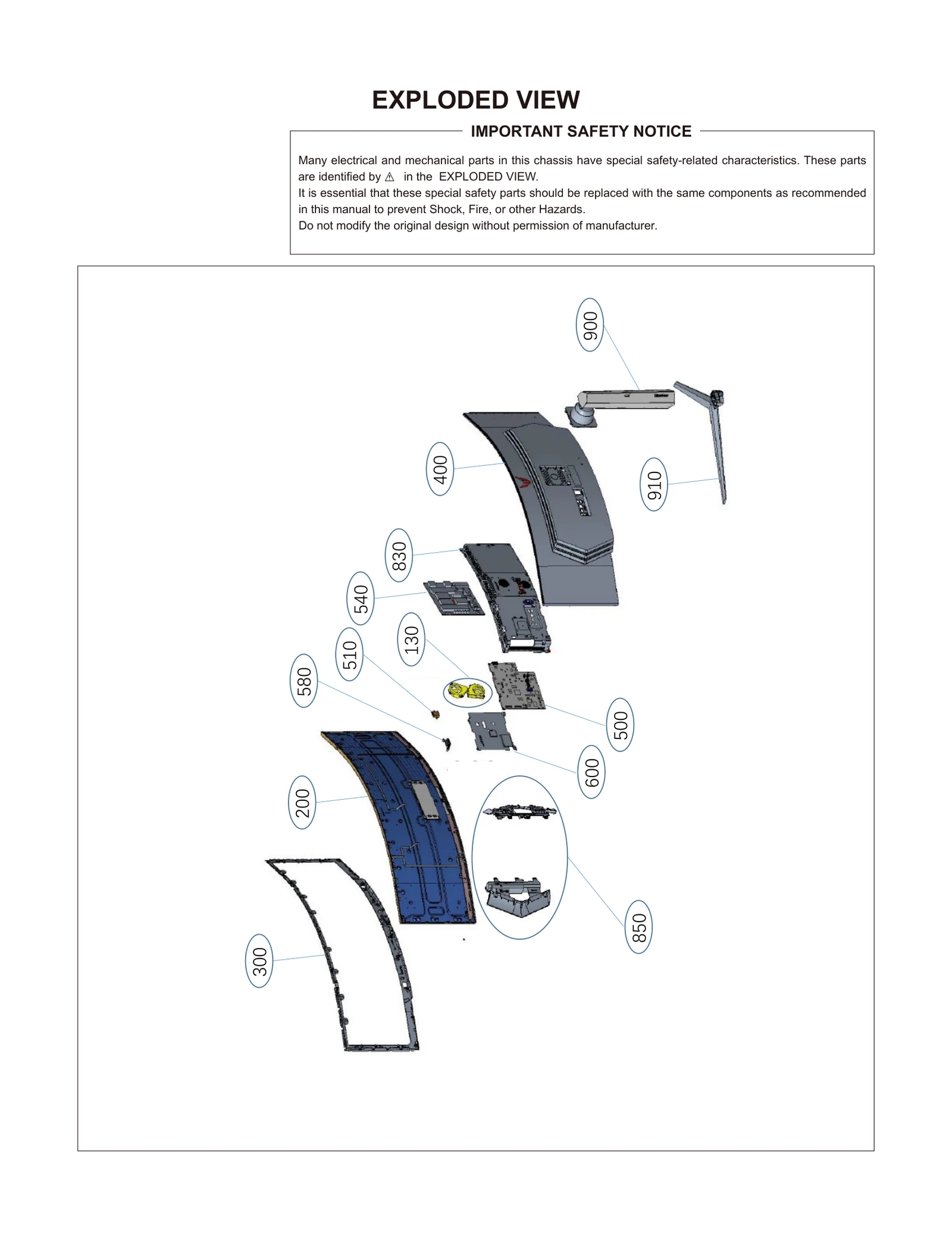 EXPLODED VIEW

IMPORTANT SAFETY NOTICE

Many electrical and mechanical parts in this chassis have special safety-related characteristics. These parts are identified by ⚠ in the EXPLODED VIEW.
It is essential that these special safety parts should be replaced with the same components as recommended in this manual to prevent Shock, Fire, or other Hazards.
Do not modify the original design without permission of manufacturer.

900
400
910
830
540
130
510
580
500
600
200
850
300