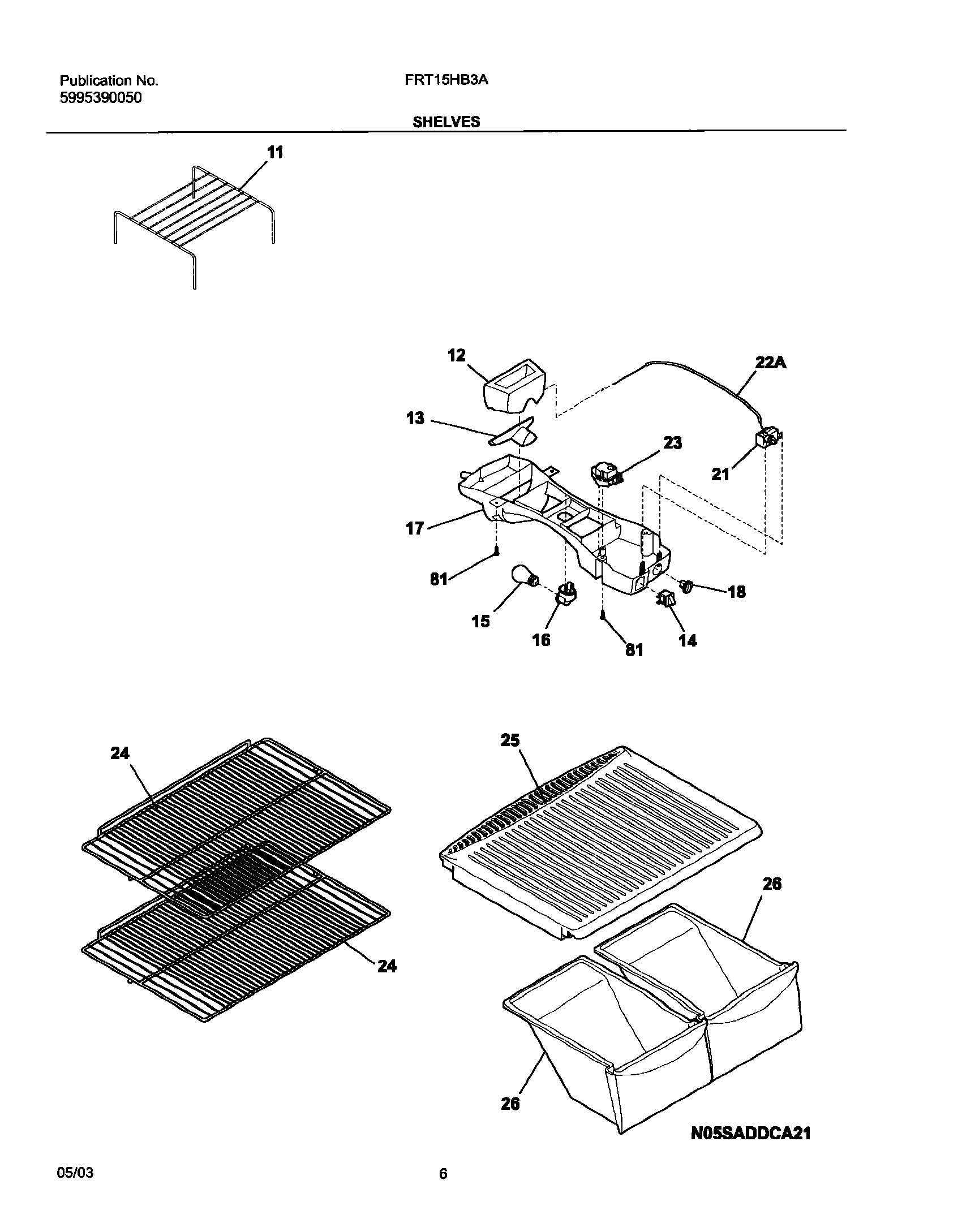 Publication No.
5995390050

FRT15HB3A

SHELVES

11

12

22A

13

23

21

17

81

18

15

16

81

14

24

25

26

24

26

N05SADDCA21

05/03

6