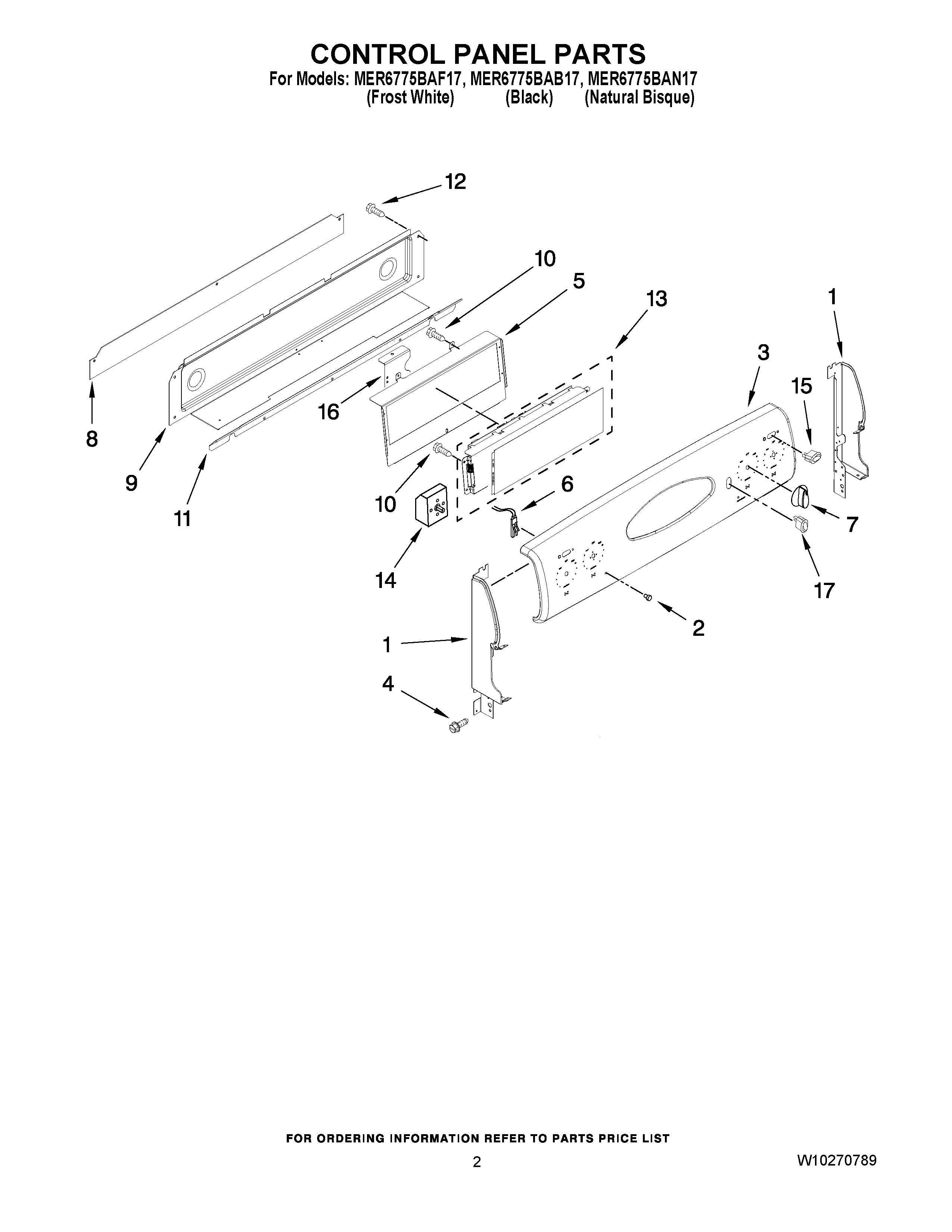 CONTROL PANEL PARTS
For Models: MER6775BAF17, MER6775BAB17, MER6775BAN17
(Frost White) (Black) (Natural Bisque)

12
10
5
13
1
3
15
16
8
9
11
10
6
7
14
17
2
1
4

FOR ORDERING INFORMATION REFER TO PARTS PRICE LIST
2
W10270789