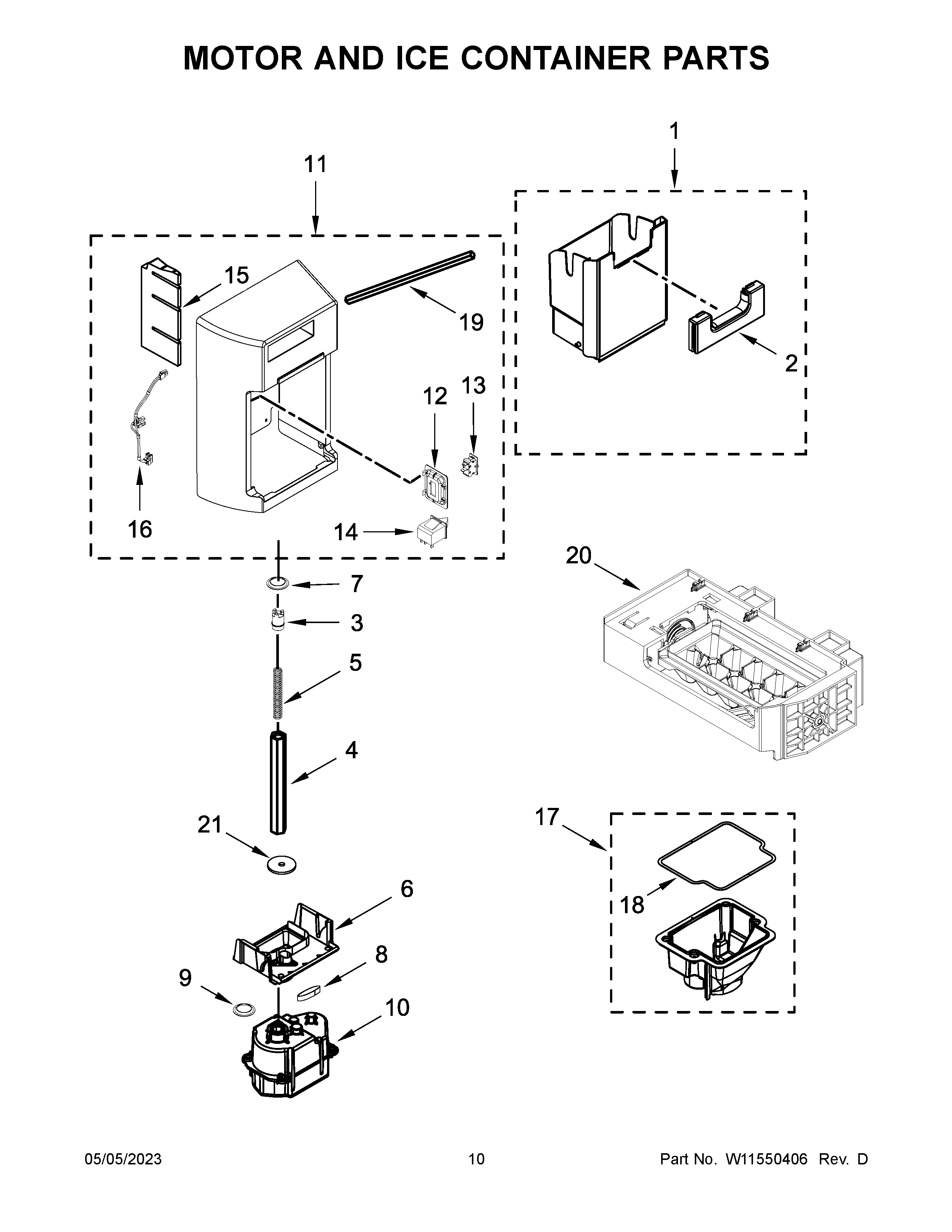 MOTOR AND ICE CONTAINER PARTS

1

11

15

19

2

12

13

16

14

20

7

3

5

4

21

17

18

6

8

9

10

05/05/2023

10

Part No. W11550406 Rev. D