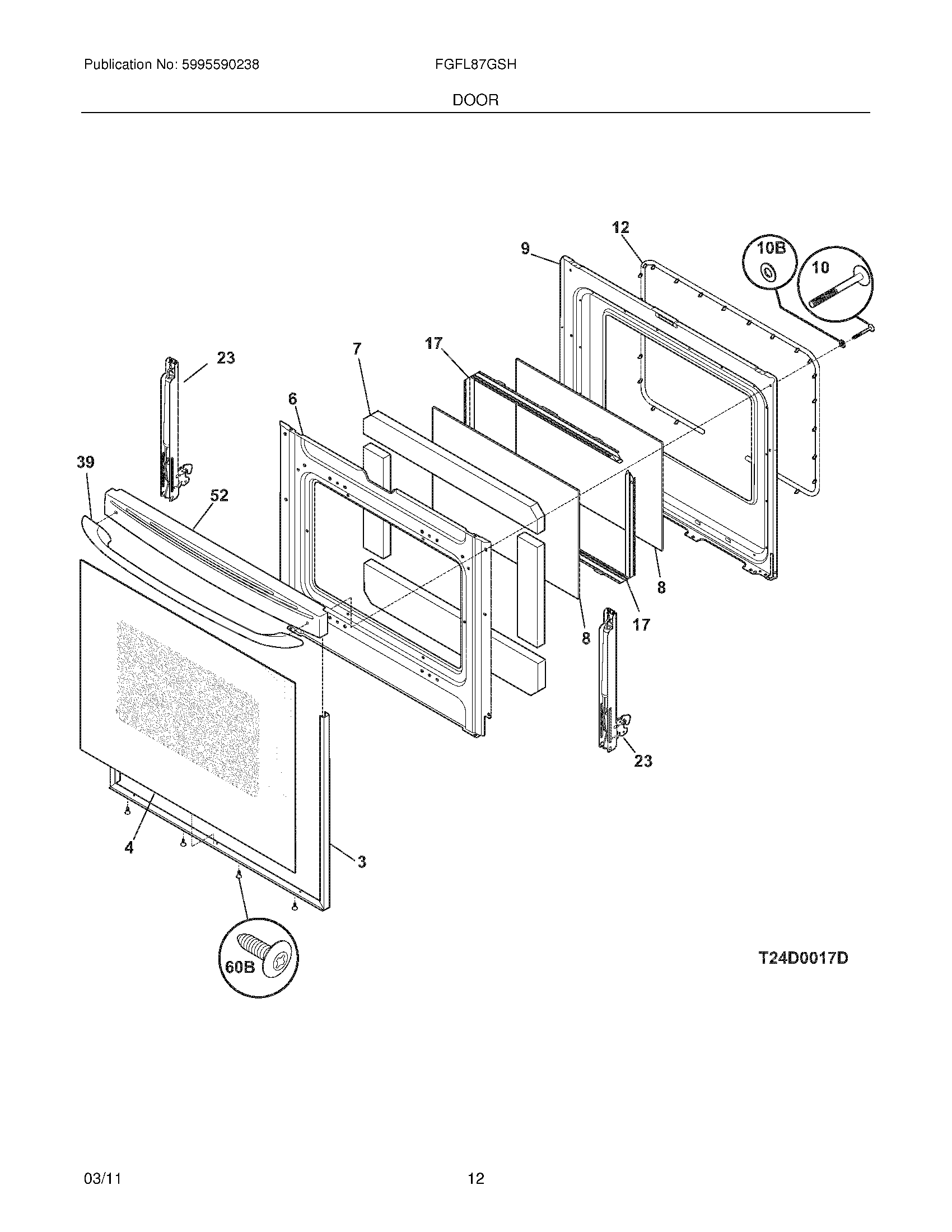 Publication No: 5995590238

FGFL87GSH

DOOR

12

9

10B

10

23

7

17

6

39

52

8

17

8

23

4

3

60B

T24D0017D

03/11

12