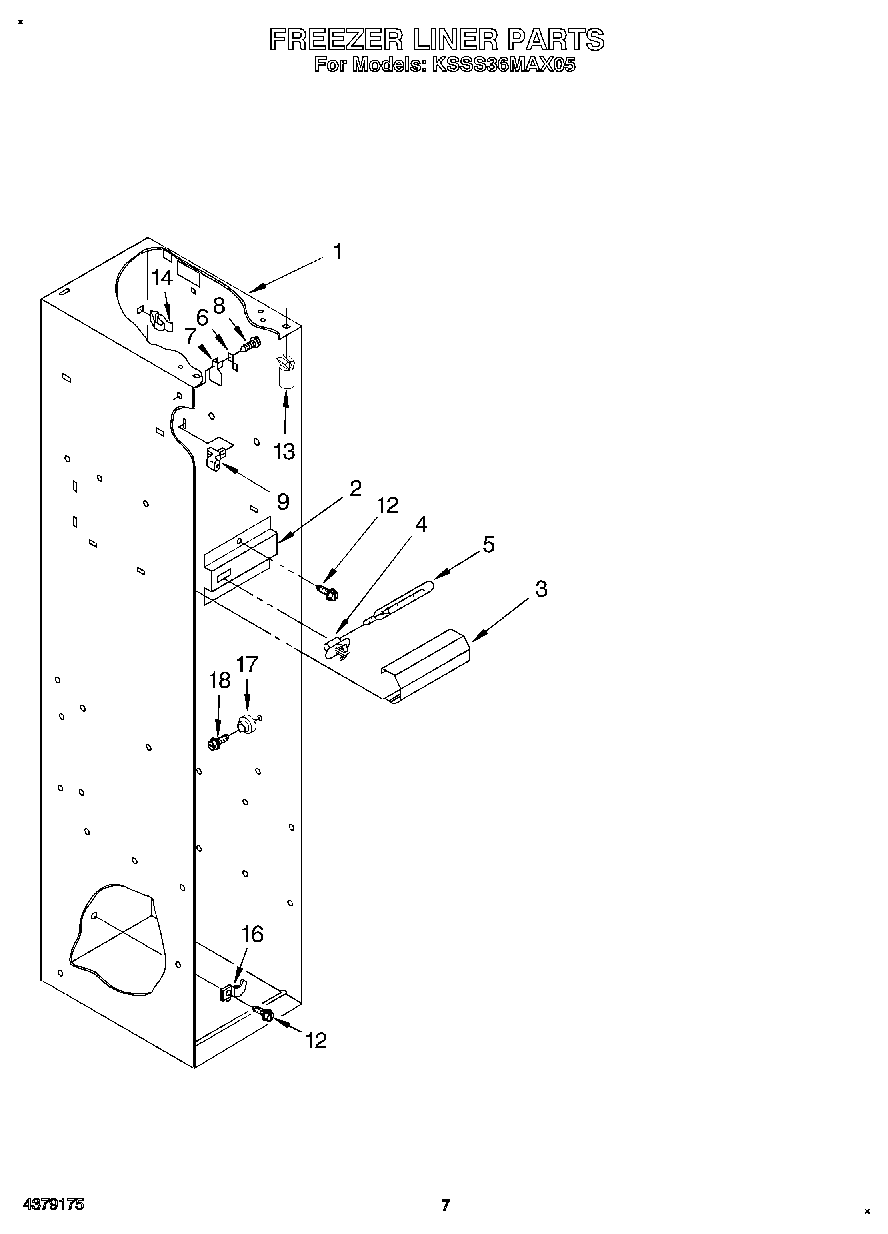 FREEZER LINER PARTS
For Models: KSSS36MAX05

1
14
6
8
7
13
9
2
12
4
5
3
17
18
16
12

4379175

7