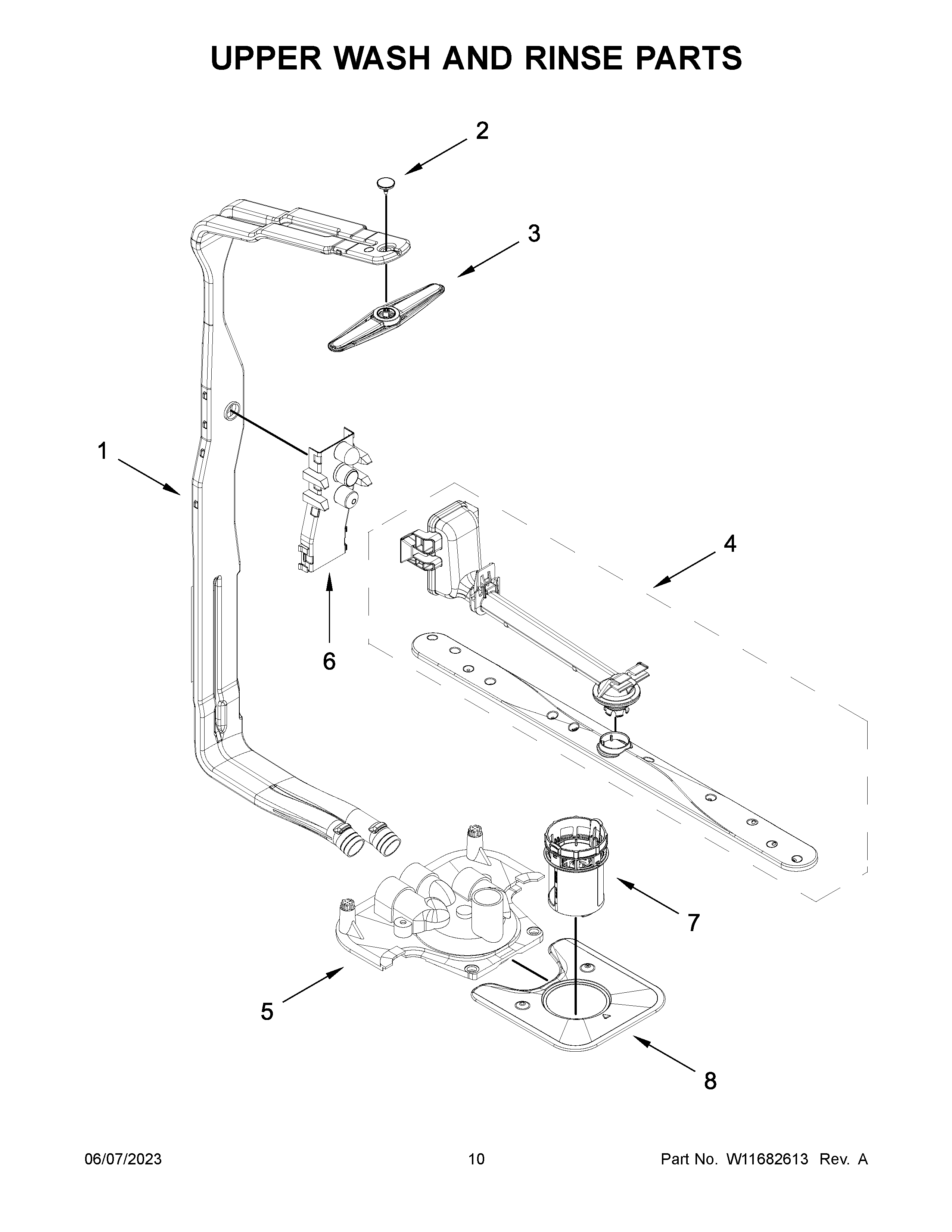 UPPER WASH AND RINSE PARTS

2

3

1

4

6

7

5

8

06/07/2023 10 Part No. W11682613 Rev. A