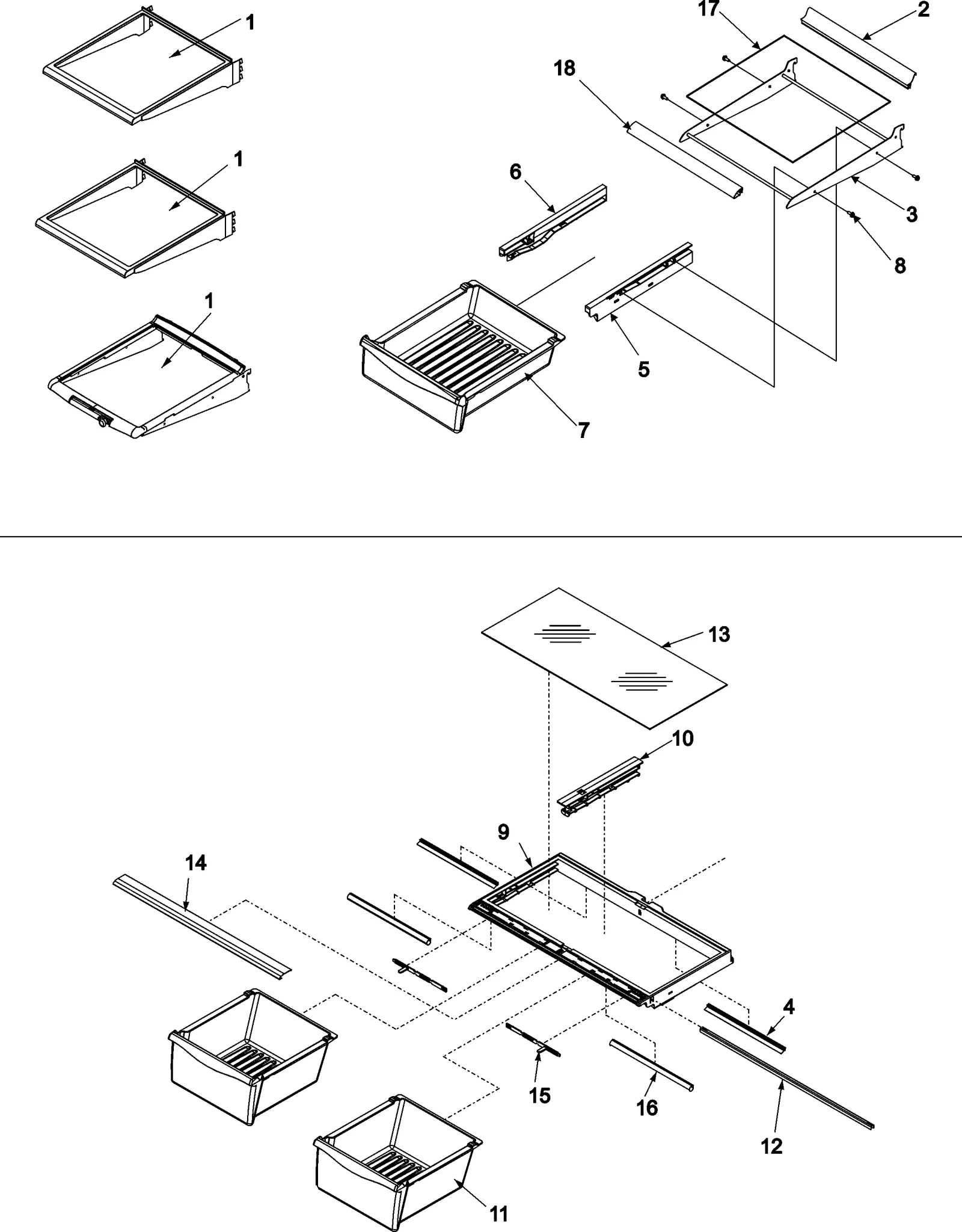 1
17
2
18
1
6
3
8
1
5
7
13
10
9
14
4
15
16
12
11