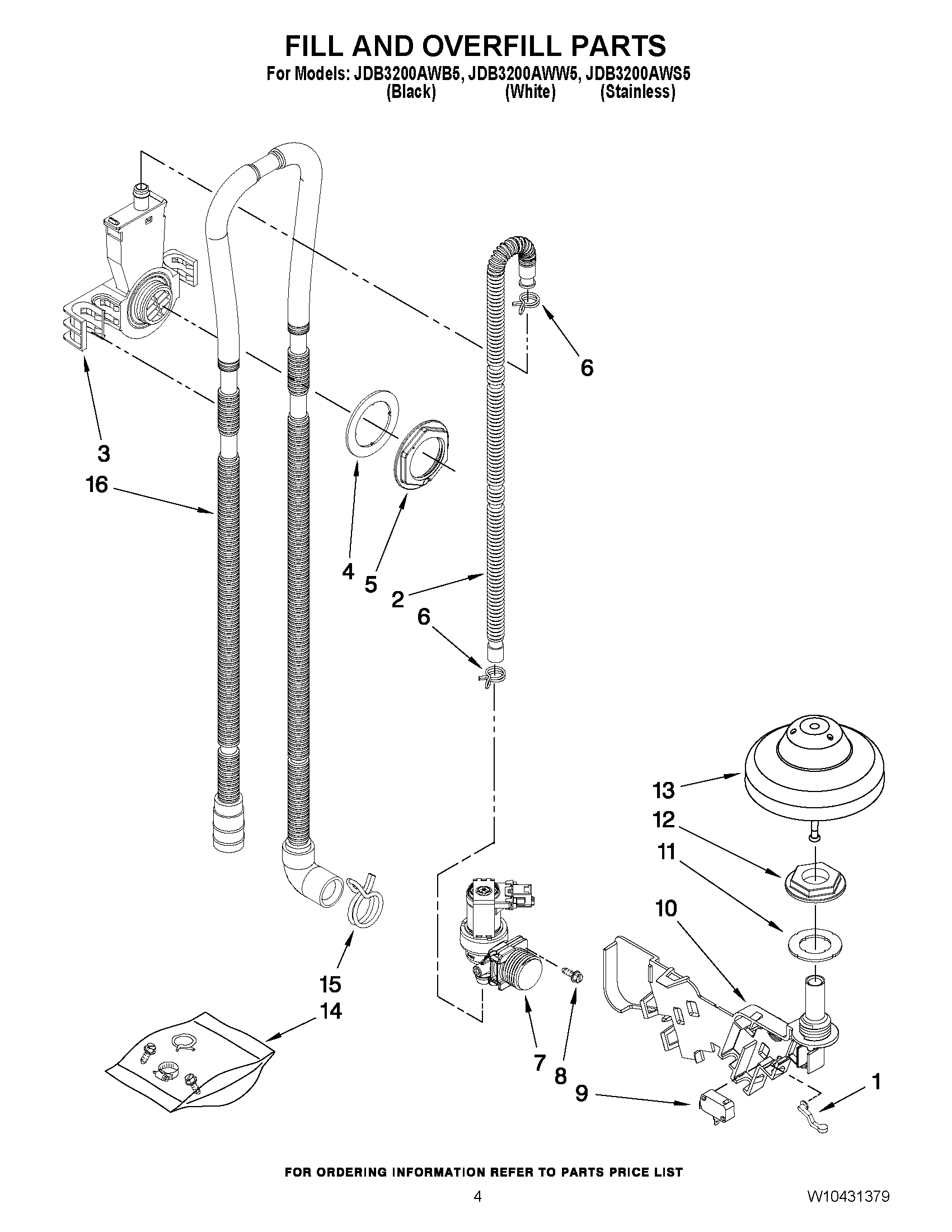 FILL AND OVERFILL PARTS
For Models: JDB3200AWB5, JDB3200AWW5, JDB3200AWS5
(Black) (White) (Stainless)

6
3
16
4
5
2
6
13
12
11
10
15
14
7
8
9
1

FOR ORDERING INFORMATION REFER TO PARTS PRICE LIST

4

W10431379