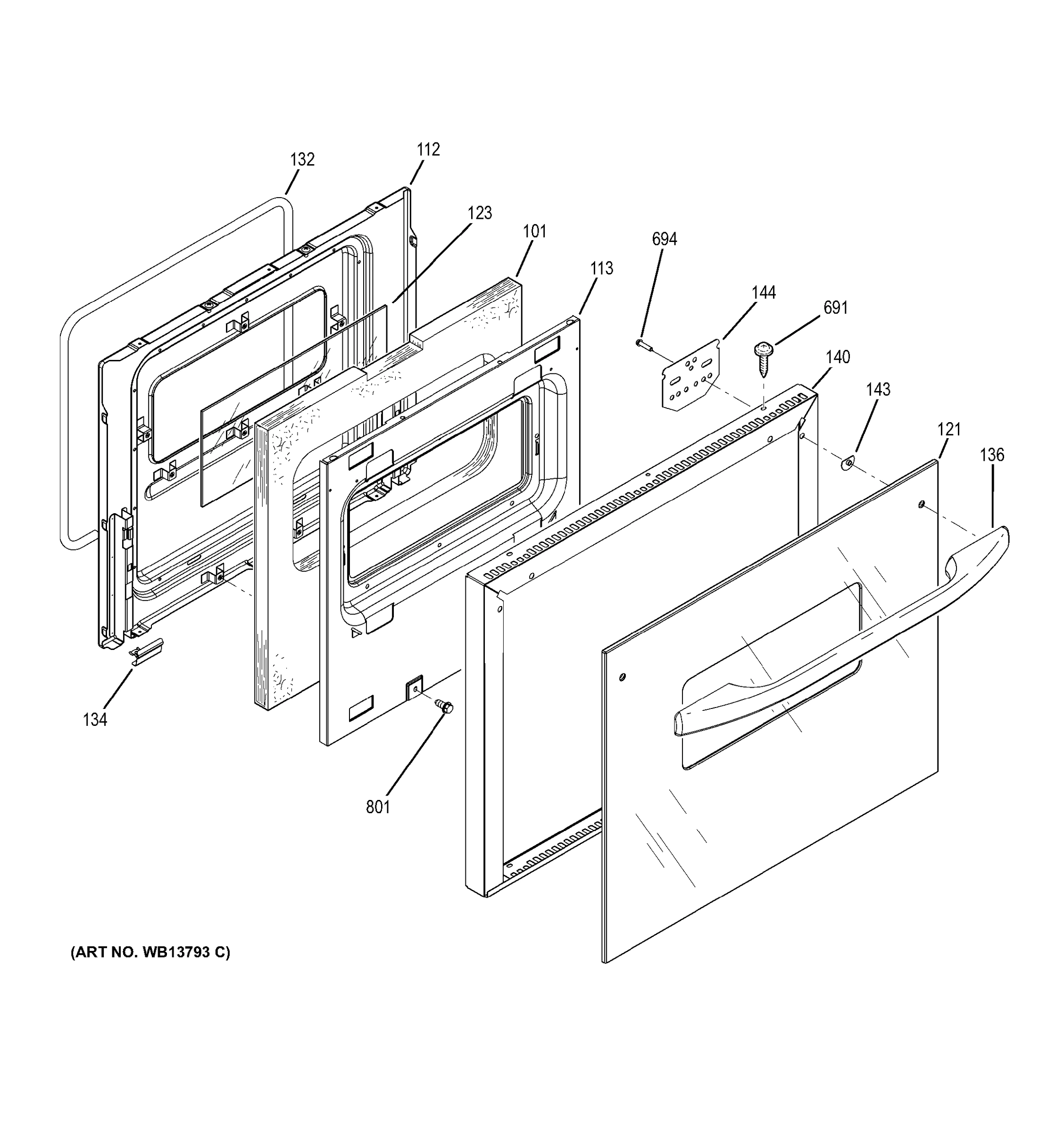 132
112
123
101
113
694
144
691
140
143
121
136
134
801
(ART NO. WB13793 C)