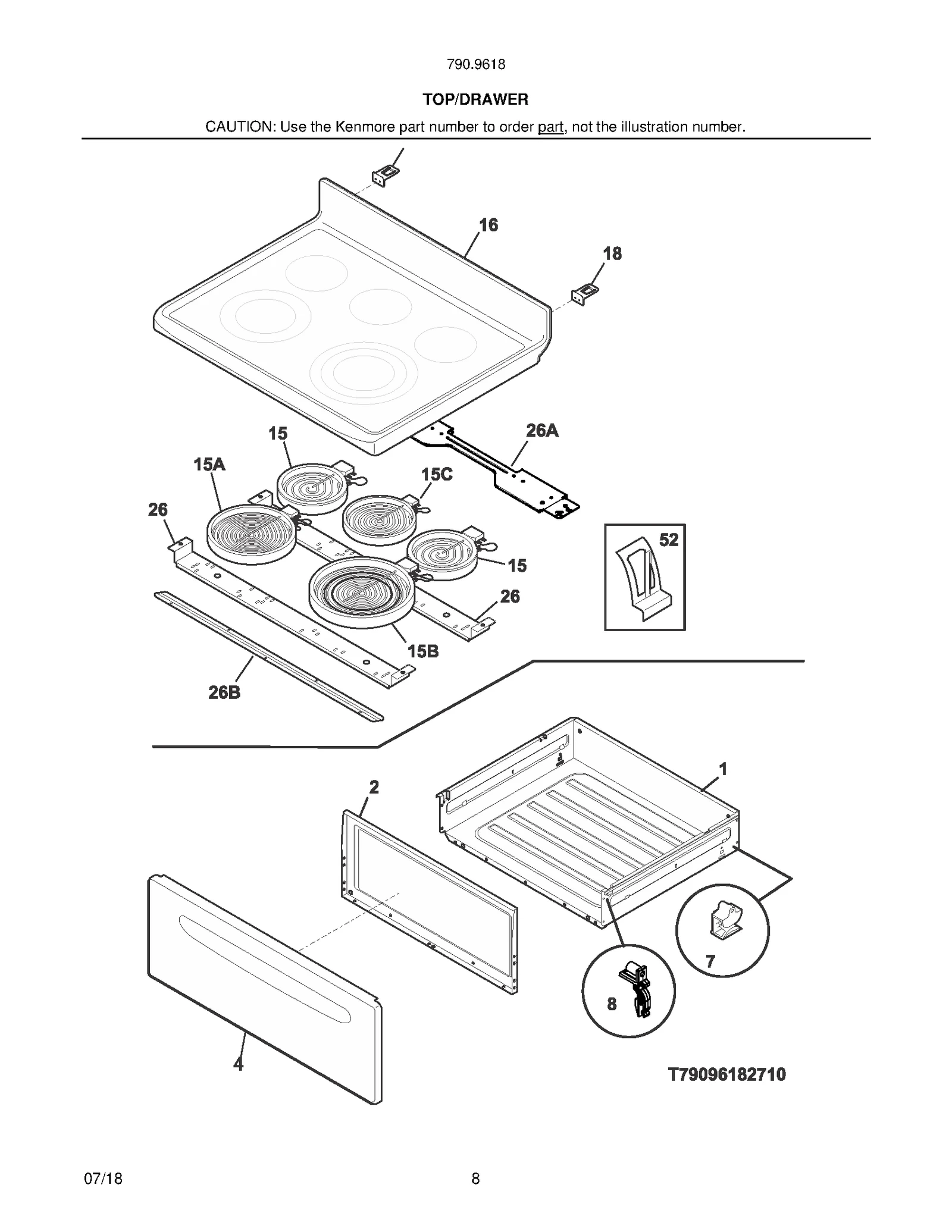 790.9618

TOP/DRAWER

CAUTION: Use the Kenmore part number to order part, not the illustration number.

16

18

15

26A

15A

15C

26

52

15

26

15B

26B

1

2

7

8

4

T79096182710

07/18

8