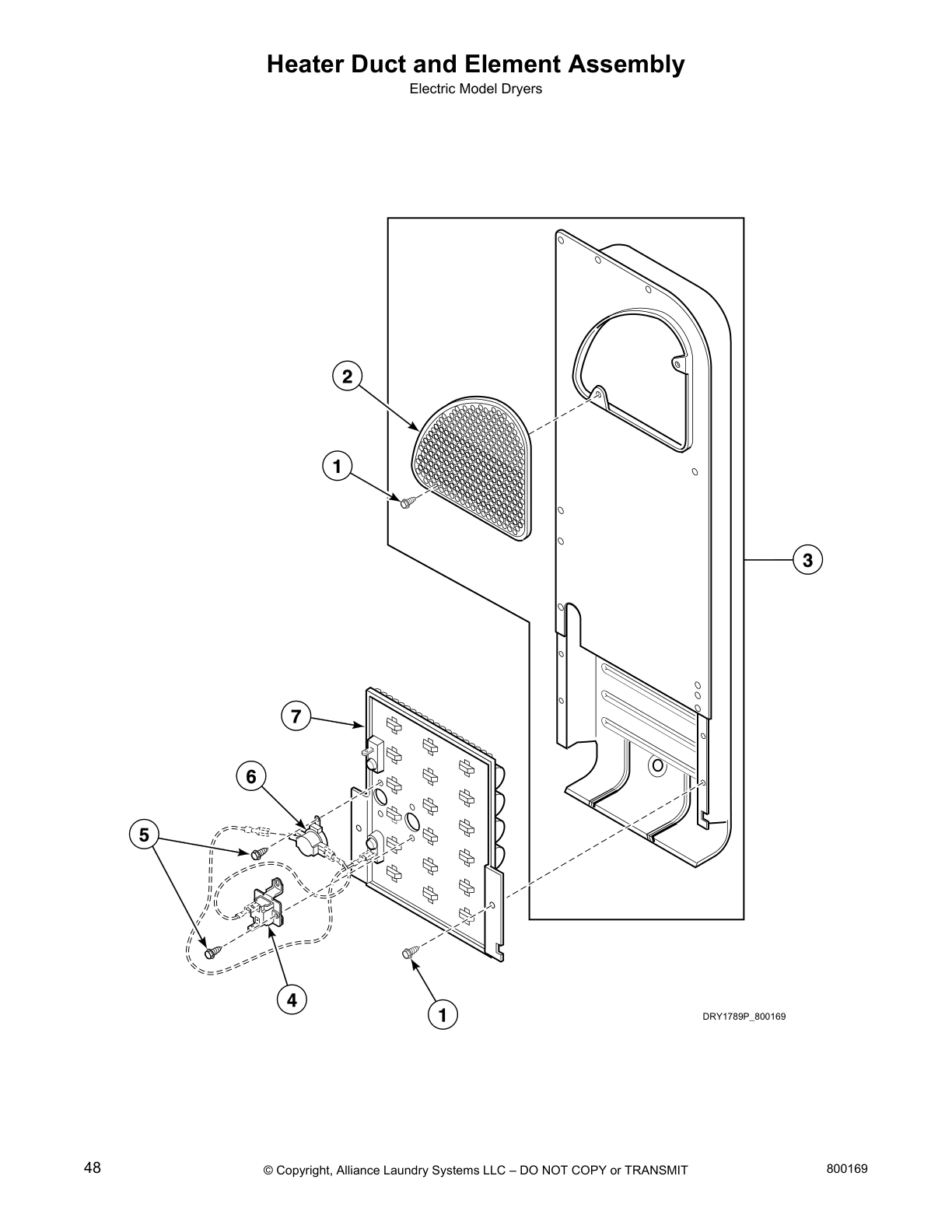 Heater Duct and Element Assembly

Electric Model Dryers

2

1

3

7

6

5

4

1

DRY1789P_800169

48

© Copyright, Alliance Laundry Systems LLC – DO NOT COPY or TRANSMIT

800169