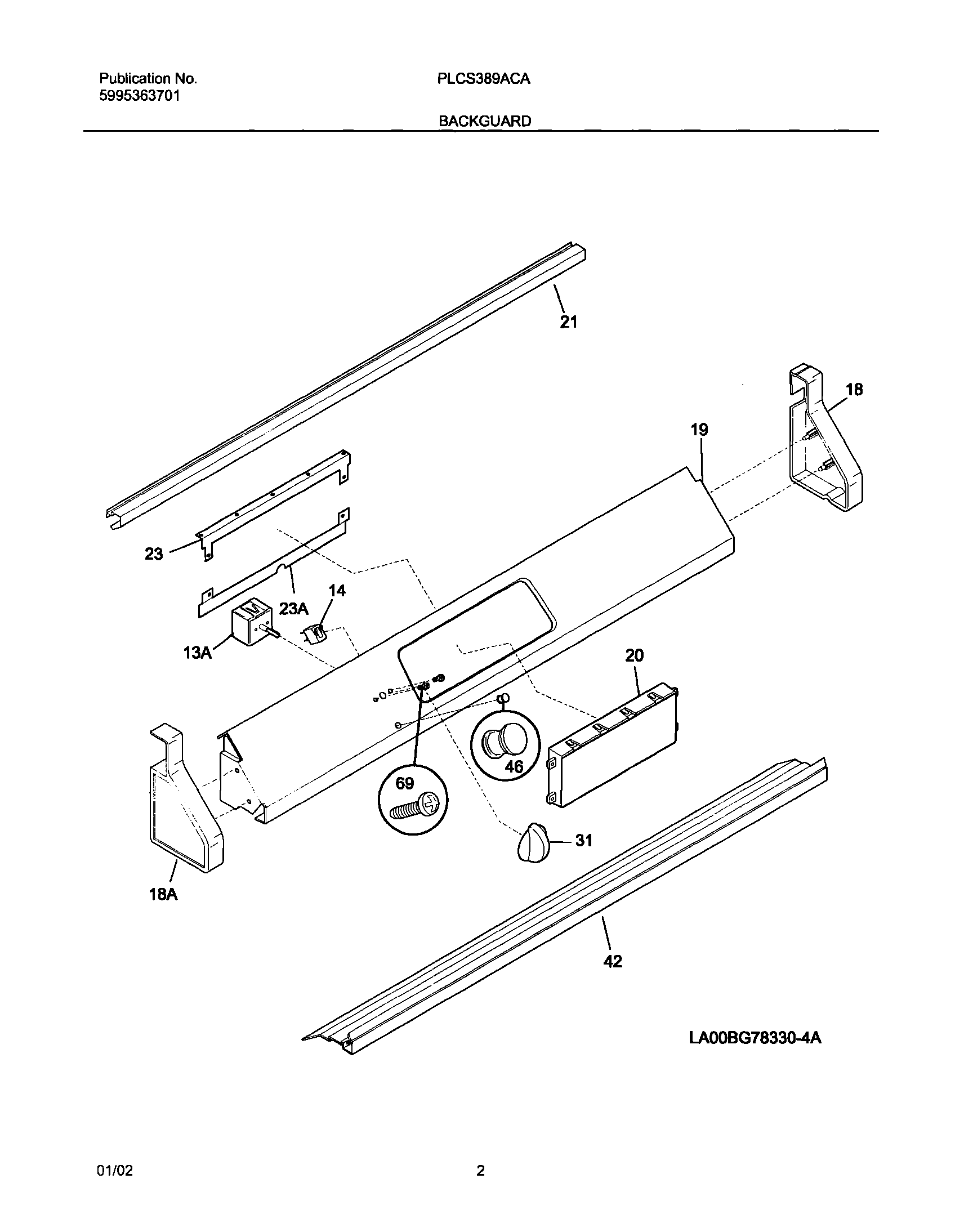 Publication No.
5995363701

PLCS389ACA

BACKGUARD

21

18

19

23

23A

14

13A

20

69

46

31

18A

42

LA00BG78330-4A

01/02

2