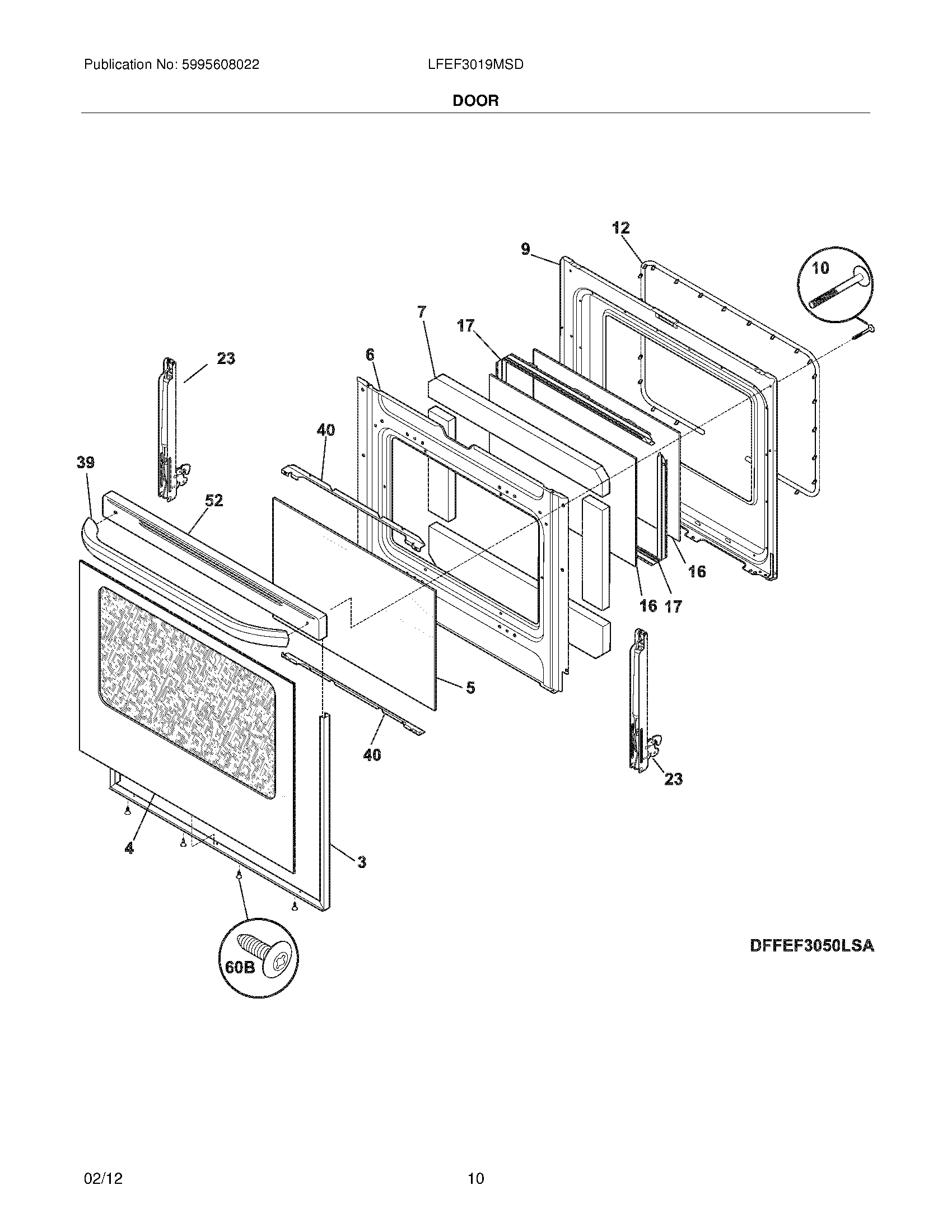 Publication No: 5995608022

LFEF3019MSD

DOOR

12
9
10
7
17
23
6
40
39
52
16
16 17
5
40
23
4
3
60B

DFFEF3050LSA

02/12

10