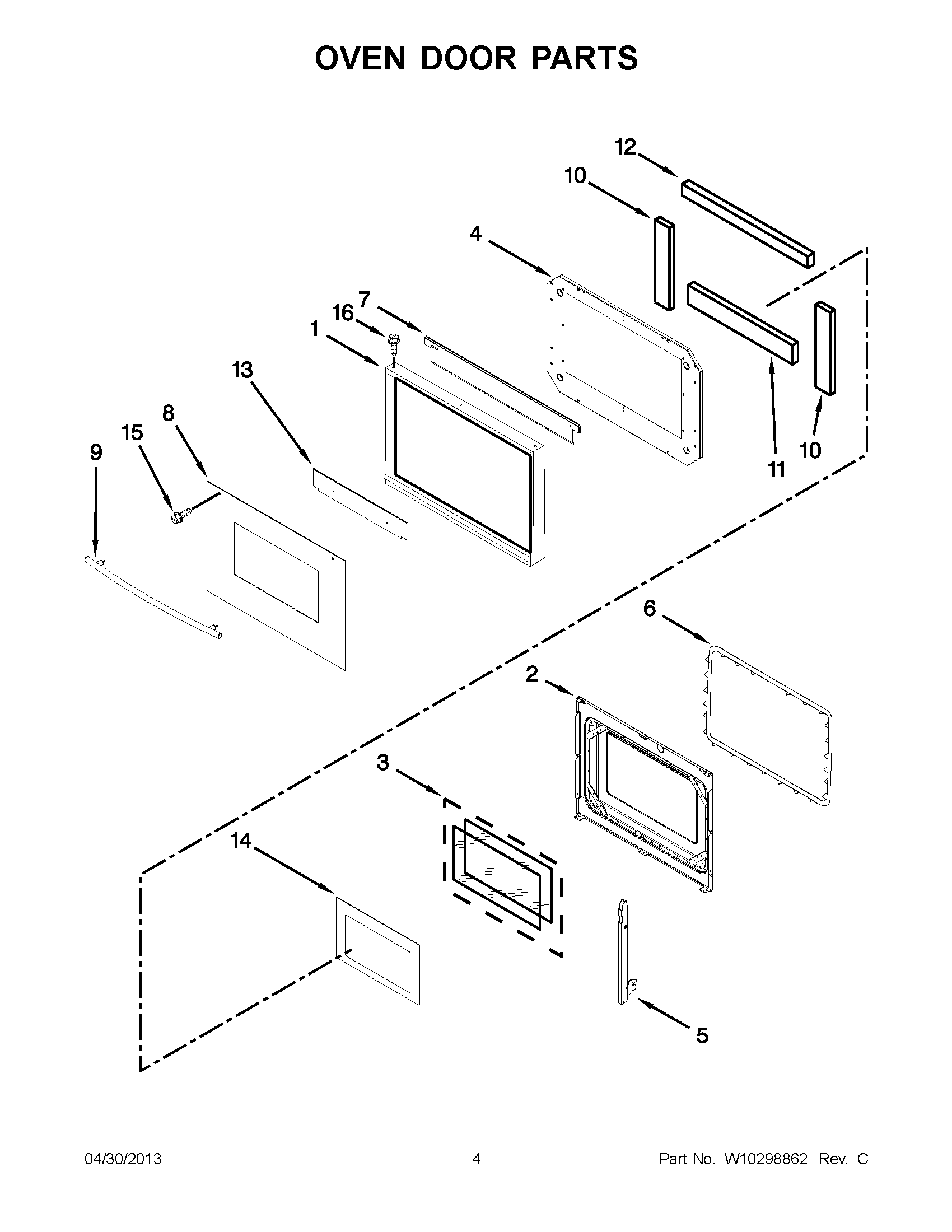 OVEN DOOR PARTS

12
10
4
7
16
1
13
8
15
9
11
10
6
2
3
14
5

04/30/2013
4
Part No. W10298862 Rev. C