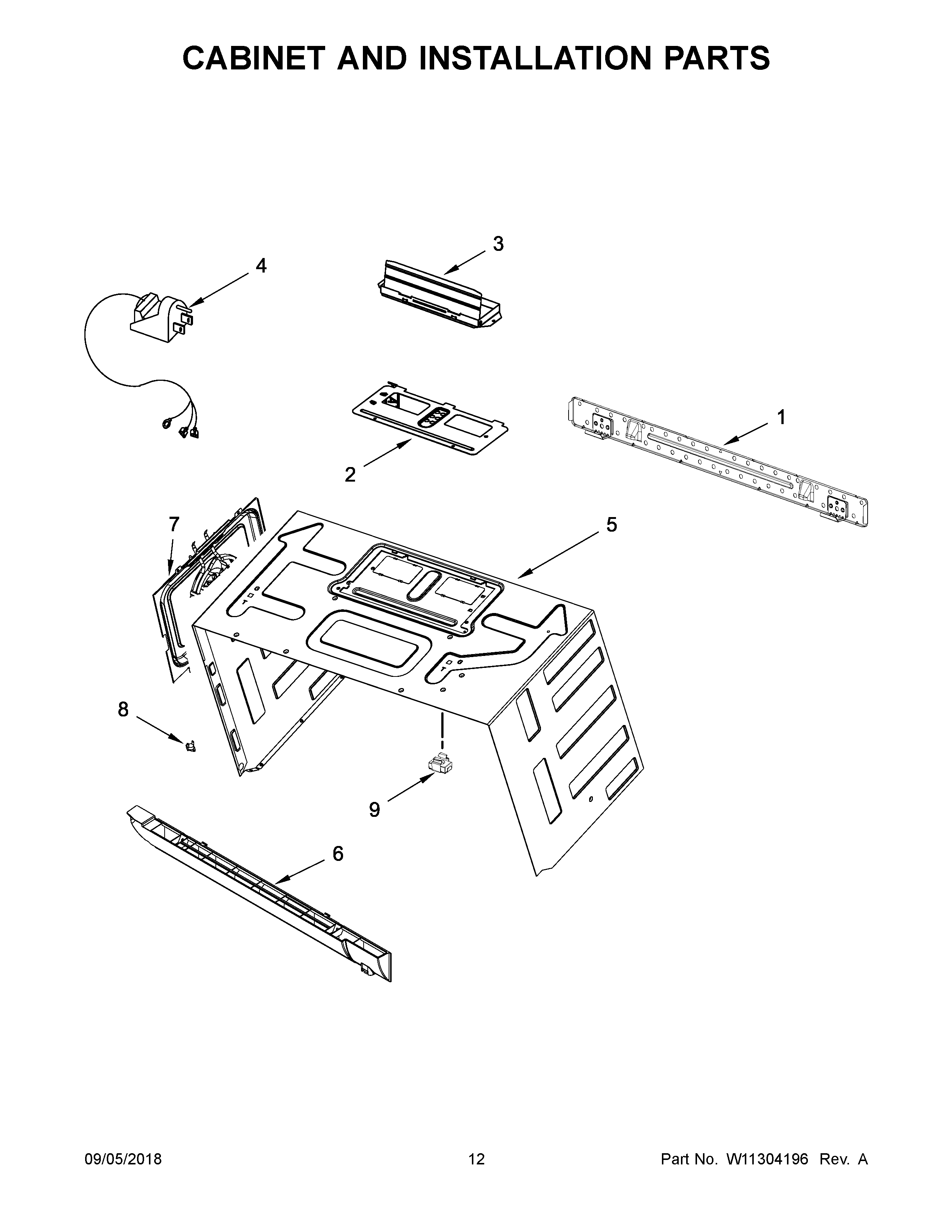 CABINET AND INSTALLATION PARTS

3

4

1

2

7

5

8

9

6

09/05/2018

12

Part No. W11304196 Rev. A