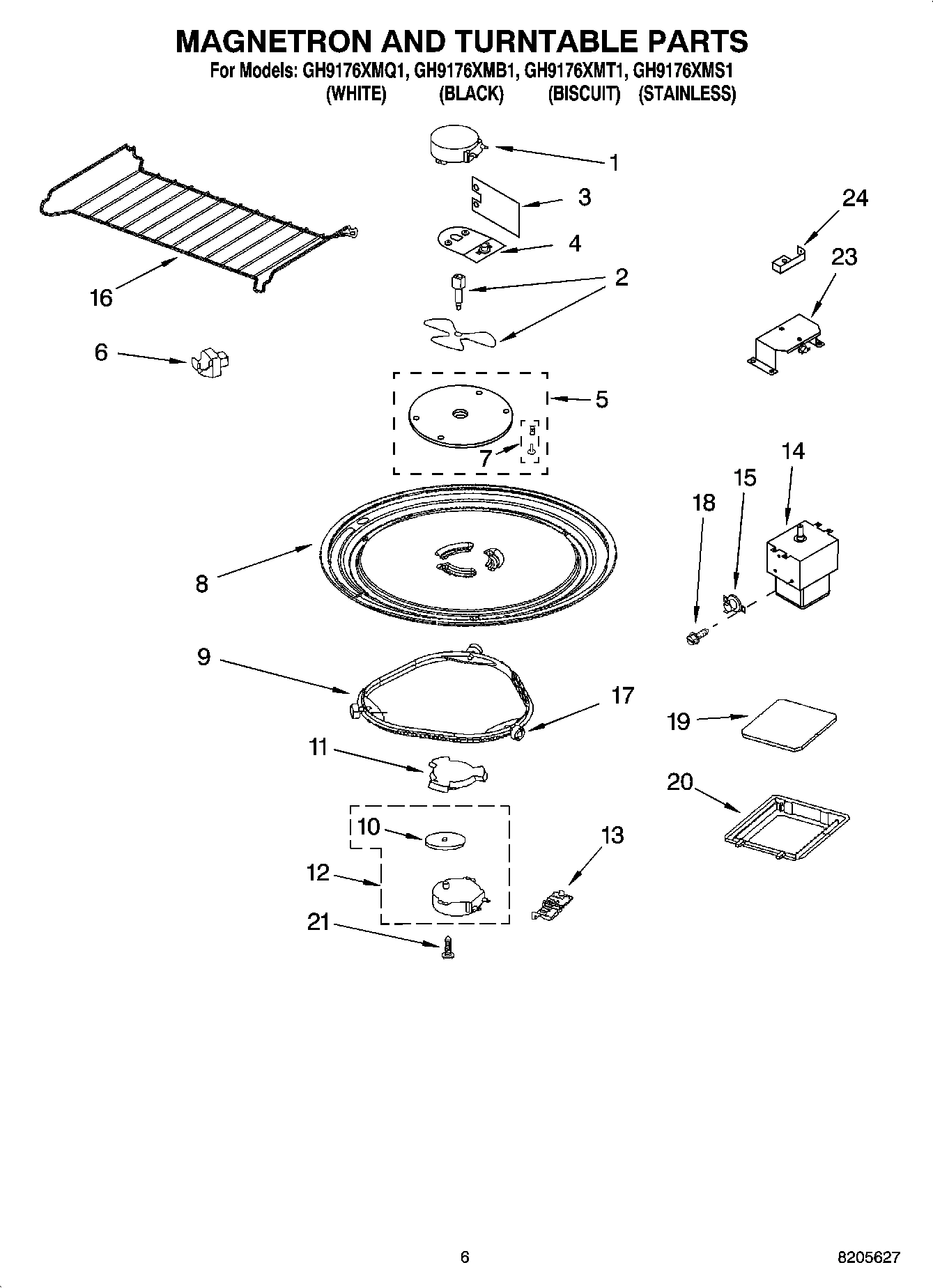 MAGNETRON AND TURNTABLE PARTS

For Models: GH9176XMQ1, GH9176XMB1, GH9176XMT1, GH9176XMS1
(WHITE) (BLACK) (BISCUIT) (STAINLESS)

1
3
24
4
23
2
16
6
5
7
14
15
18
8
9
17
19
11
20
10
13
12
21

6

8205627