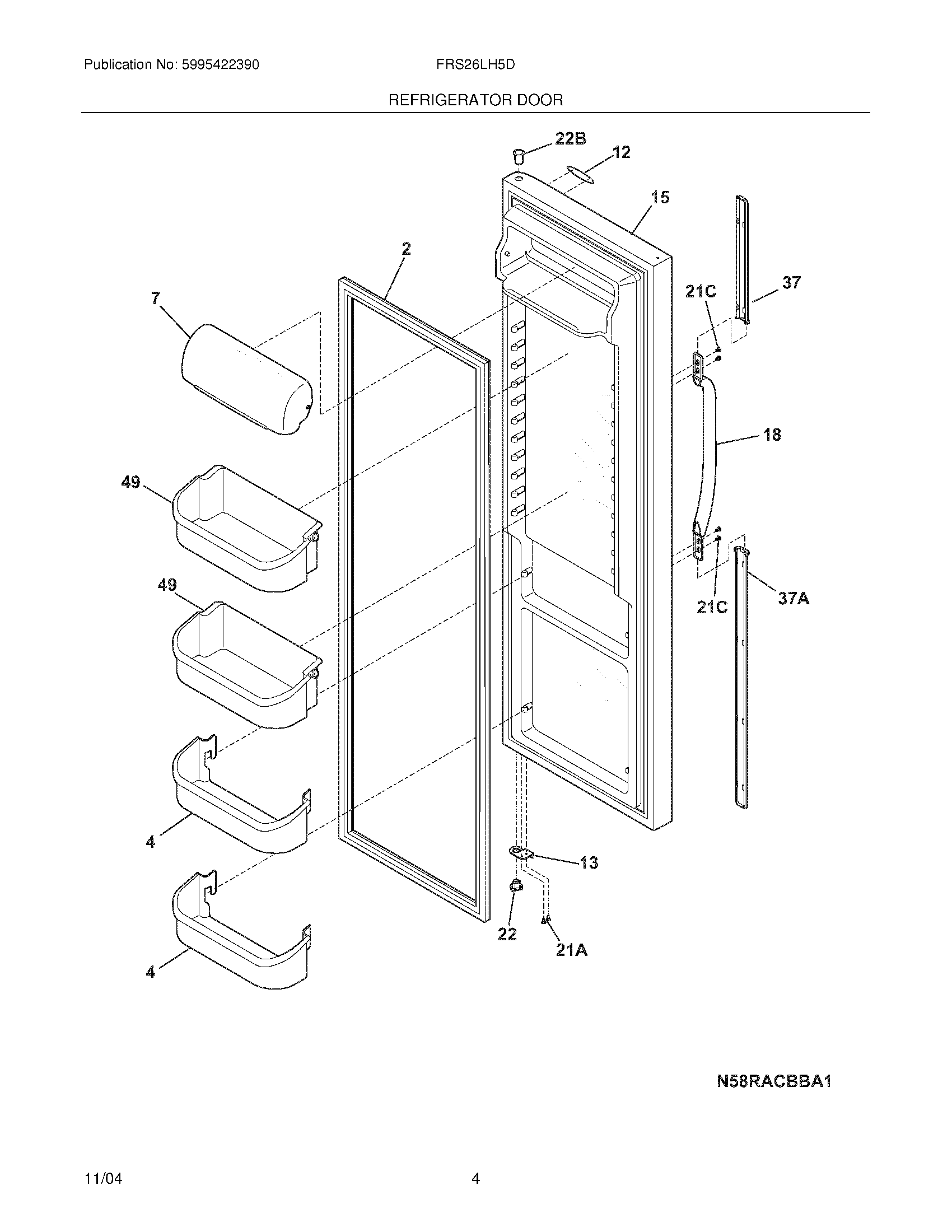 Publication No: 5995422390

FRS26LH5D

REFRIGERATOR DOOR

22B
12
15
2
7
21C
37
18
49
49
21C
37A
4
13
22
21A
4

N58RACBBA1

11/04

4