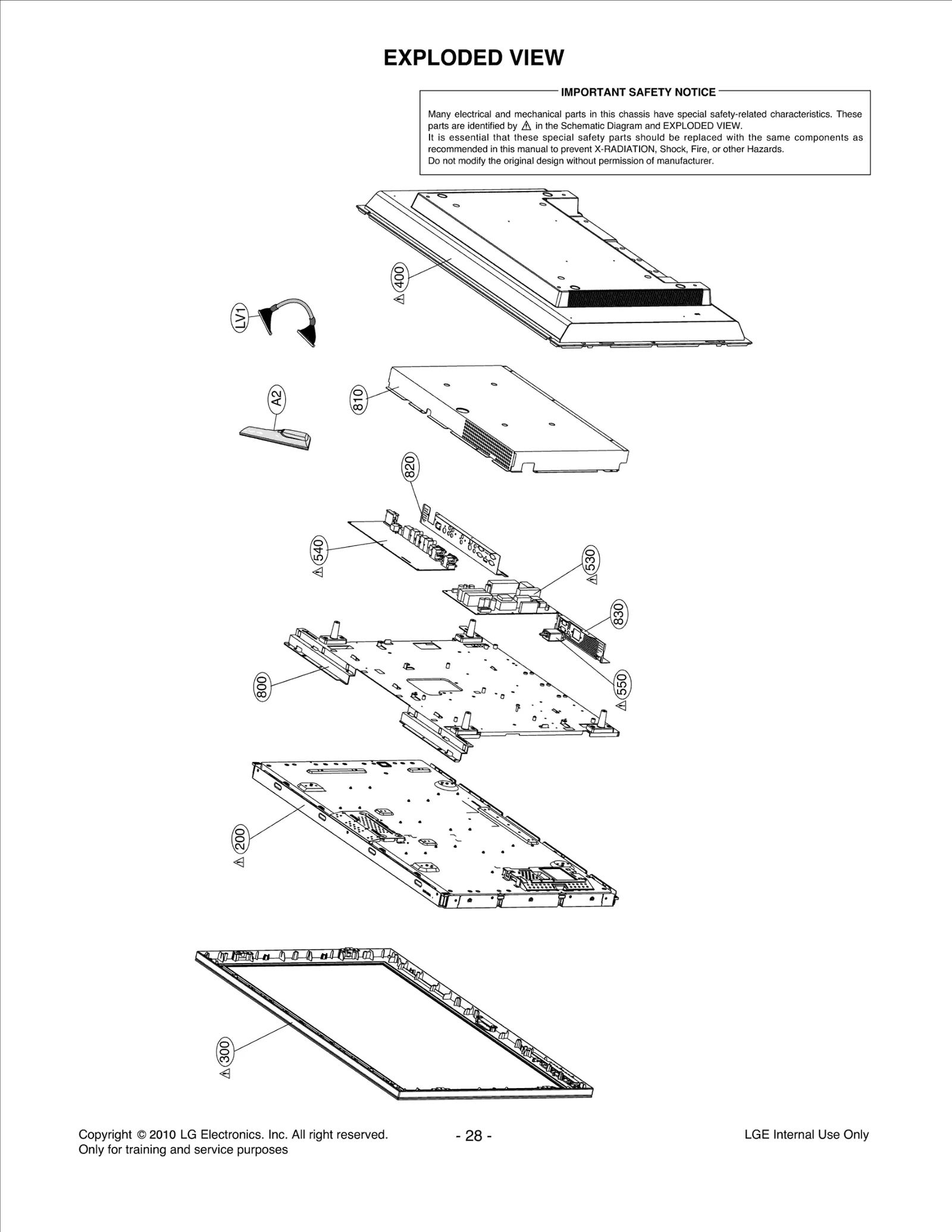 EXPLODED VIEW

IMPORTANT SAFETY NOTICE

Many electrical and mechanical parts in this chassis have special safety-related characteristics. These parts are identified by ⚠ in the Schematic Diagram and EXPLODED VIEW.
It is essential that these special safety parts should be replaced with the same components as recommended in this manual to prevent X-RADIATION, Shock, Fire, or other Hazards.
Do not modify the original design without permission of manufacturer.

400
LV1
A2
810
820
540
530
830
800
550
200
300

Copyright © 2010 LG Electronics. Inc. All right reserved.
Only for training and service purposes

- 28 -

LGE Internal Use Only