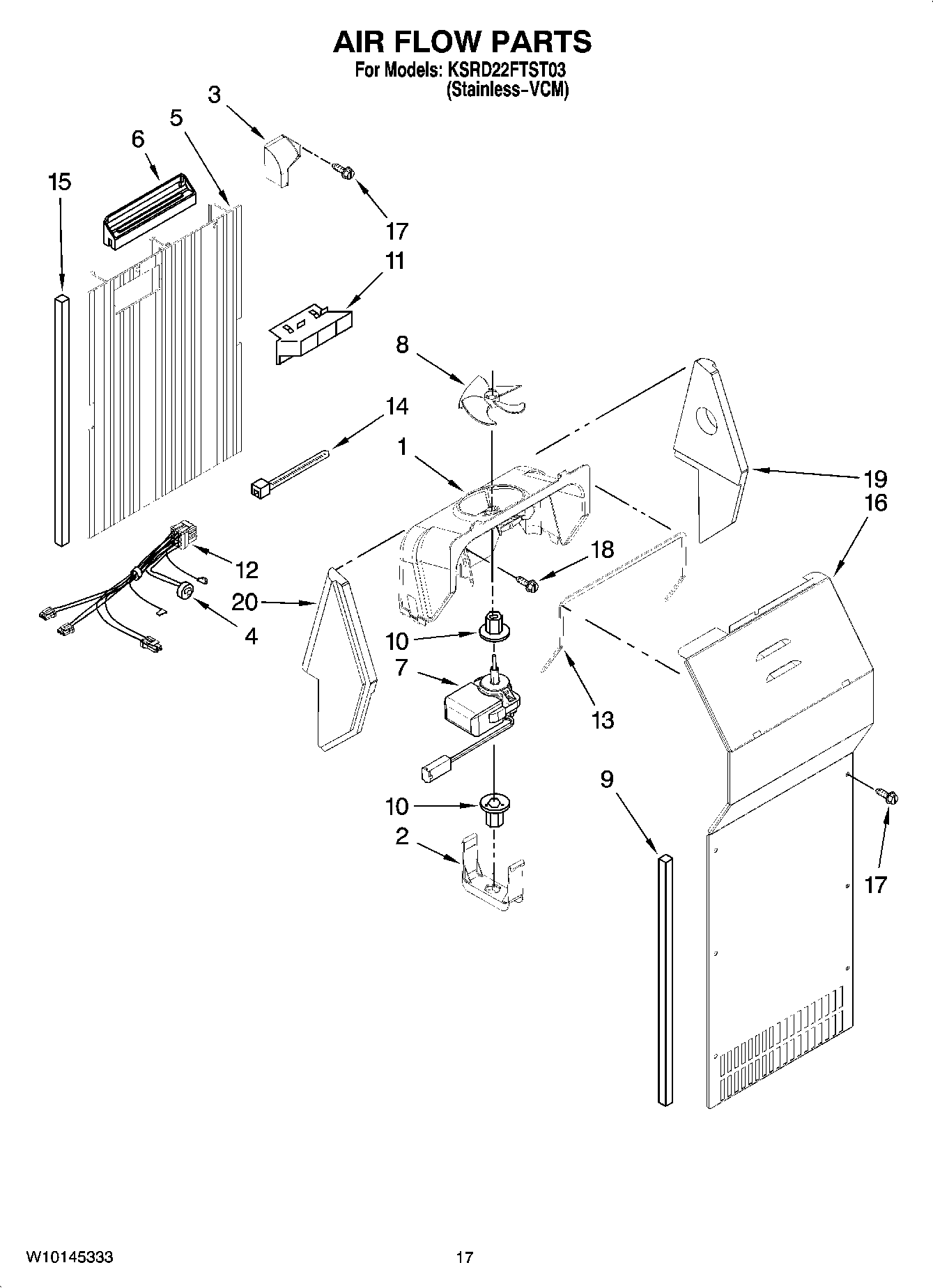 AIR FLOW PARTS
For Models: KSRD22FTST03
(Stainless-VCM)

3
6
5
15
17
11
8
14
1
19
16
12
18
20
4
10
7
13
9
10
2
17

W10145333
17