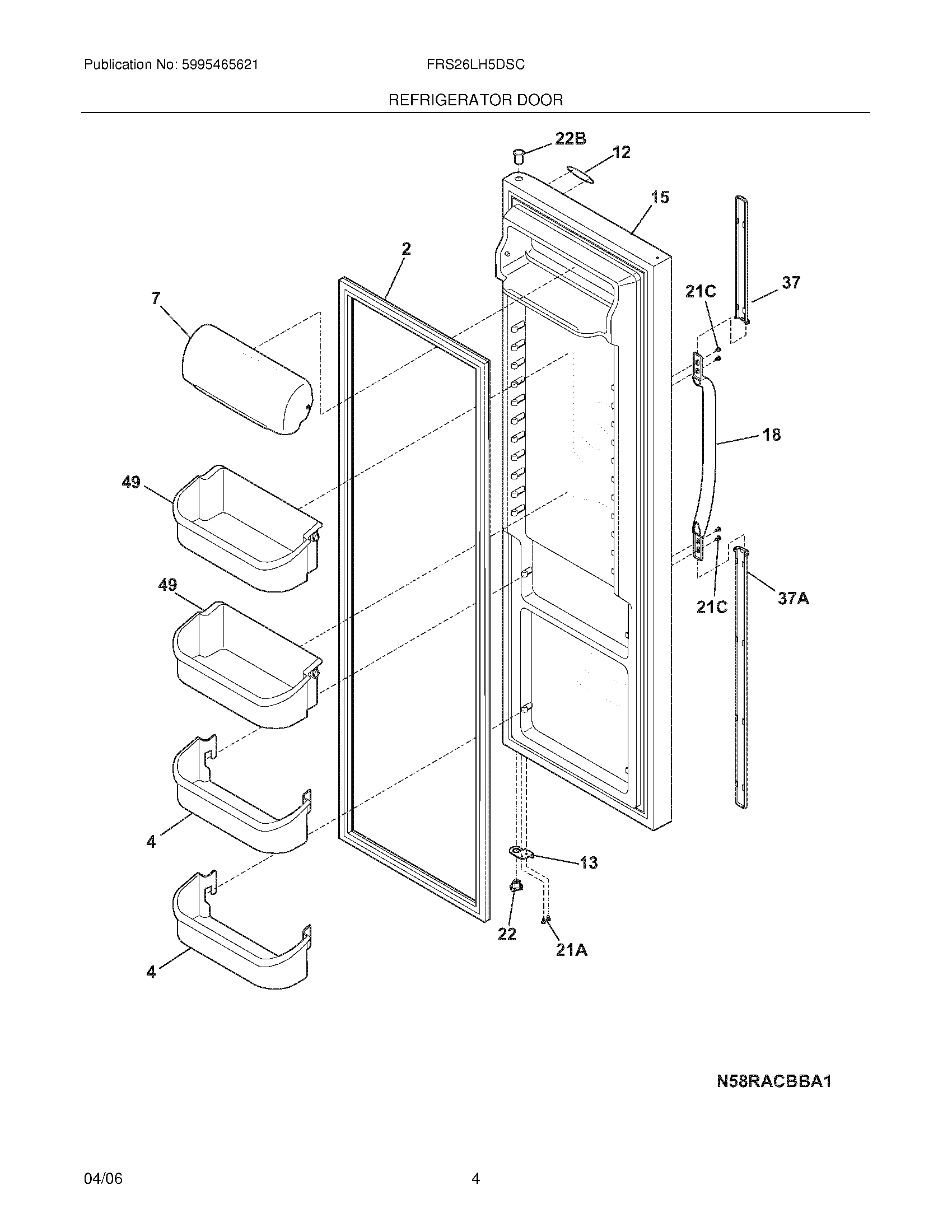 Publication No: 5995465621

FRS26LH5DSC

REFRIGERATOR DOOR

22B
12
15
2
7
21C
37
18
49
49
21C
37A
4
13
22
21A
4

N58RACBBA1

04/06

4