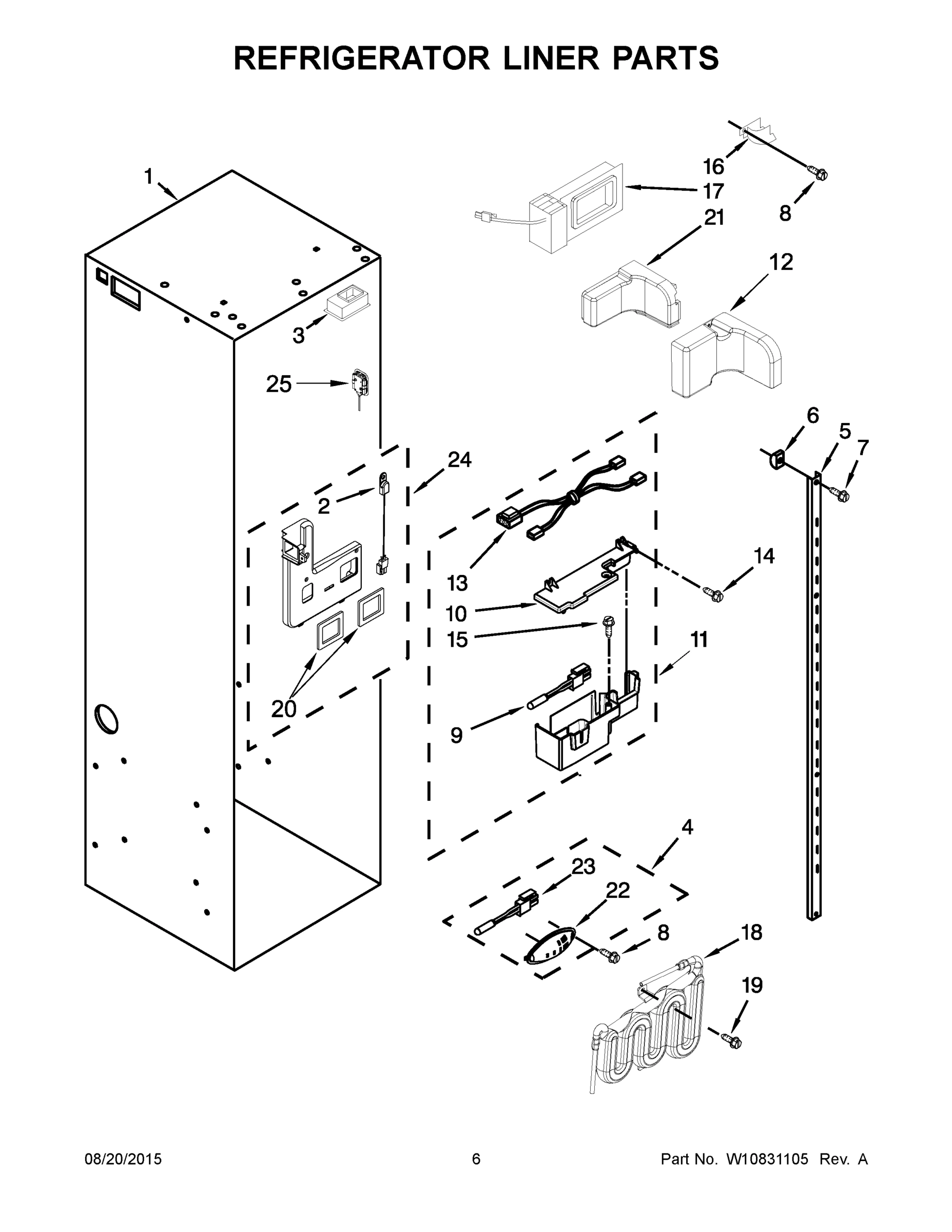 REFRIGERATOR LINER PARTS

1
16
17
8
21
12
3
25
6
5
7
24
2
13
14
10
15
11
20
9
4
23
22
8
18
19

08/20/2015
6
Part No. W10831105 Rev. A