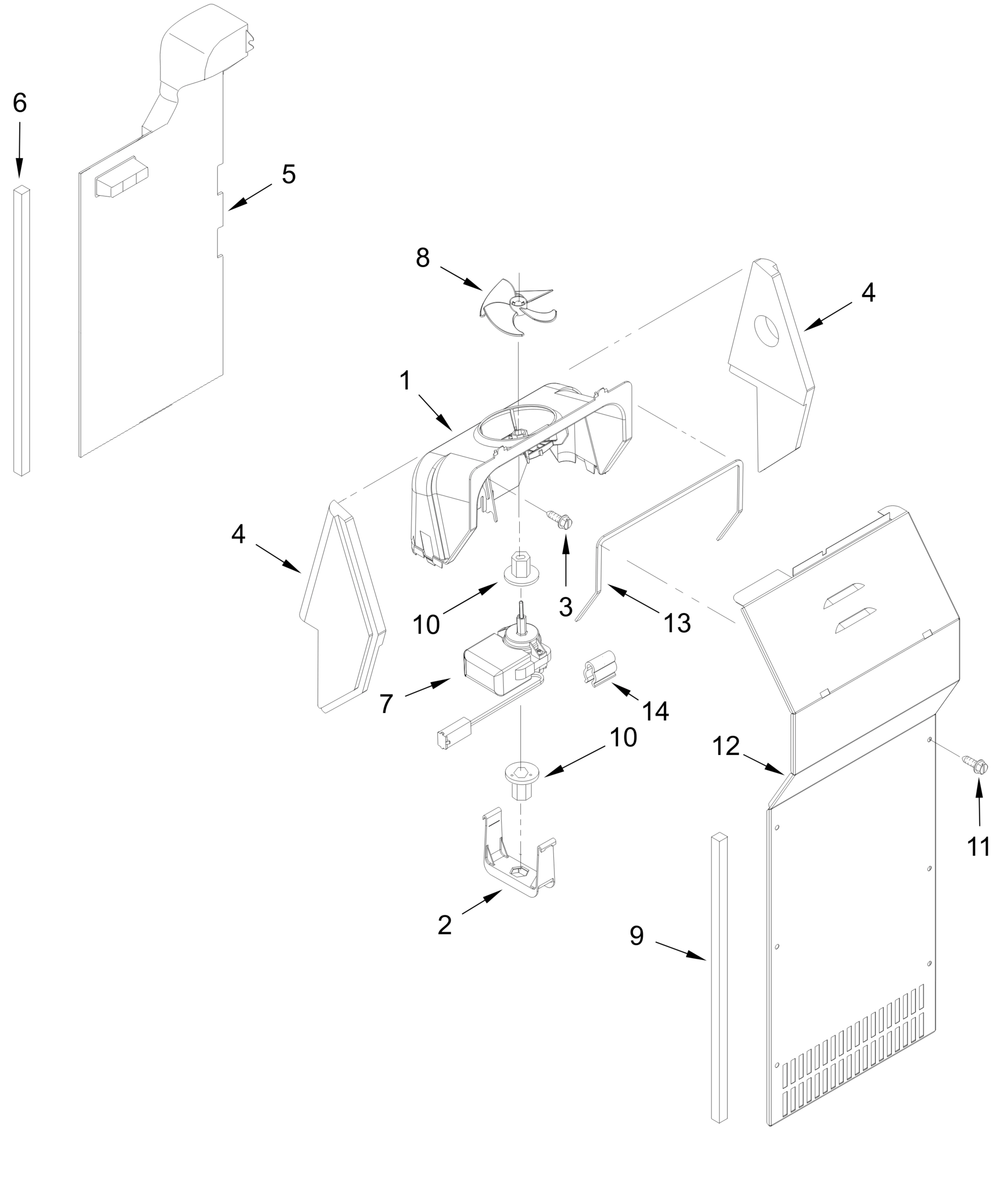 6
5
8
4
1
4
3
10
13
7
14
10
12
11
2
9