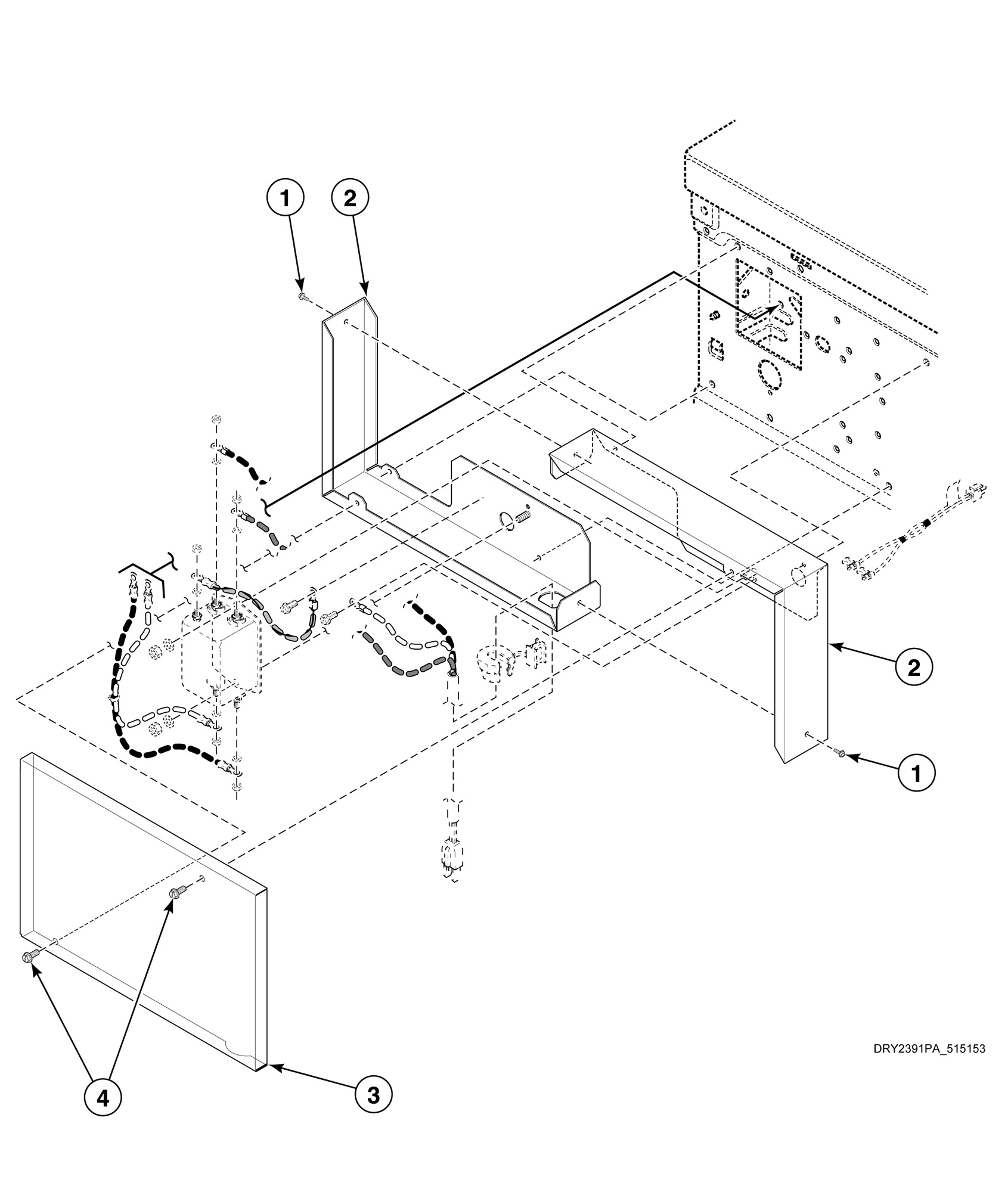 1
2
2
1
DRY2391PA_515153
4
3