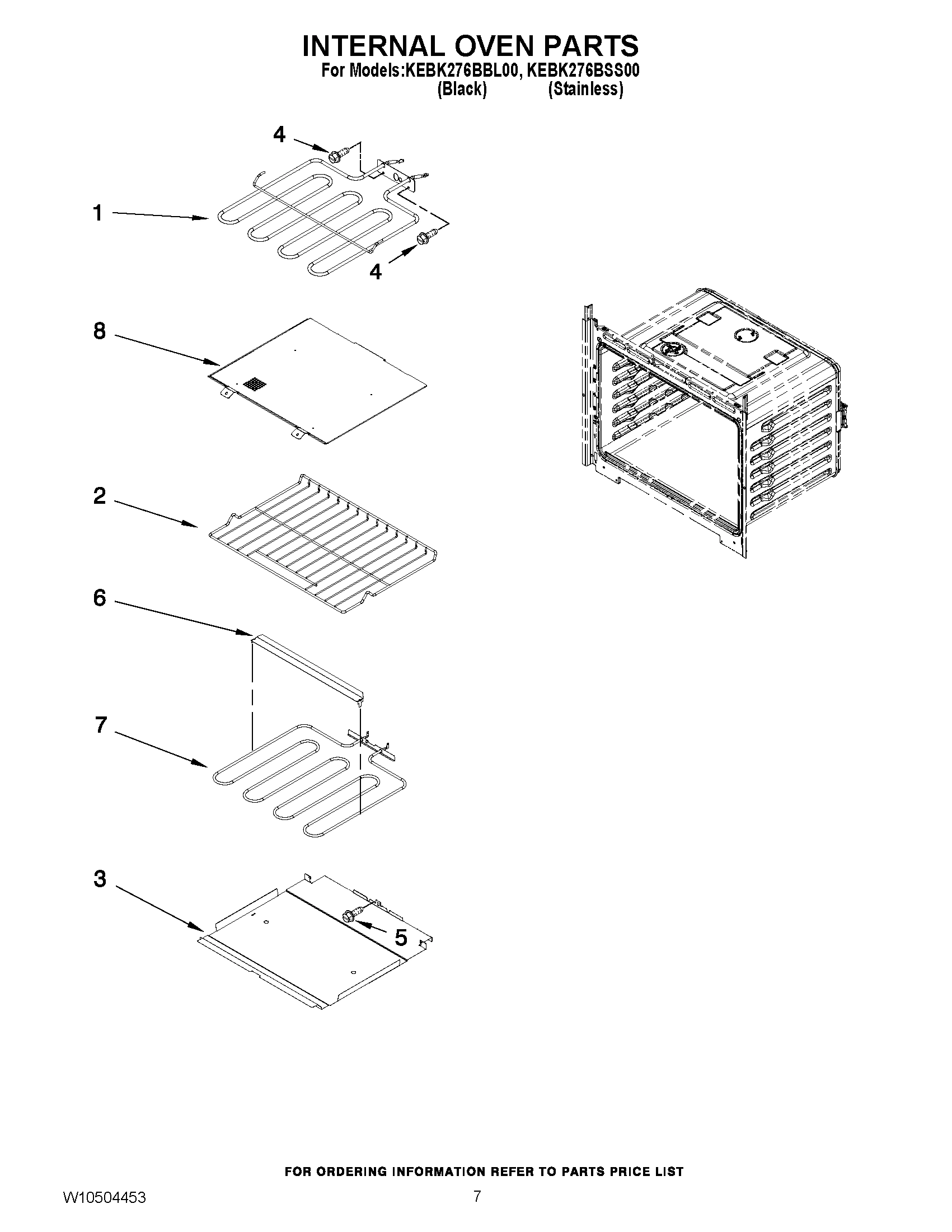 INTERNAL OVEN PARTS
For Models:KEBK276BBL00, KEBK276BSS00
(Black) (Stainless)

4

1

4

8

2

6

7

3

5

FOR ORDERING INFORMATION REFER TO PARTS PRICE LIST

W10504453

7