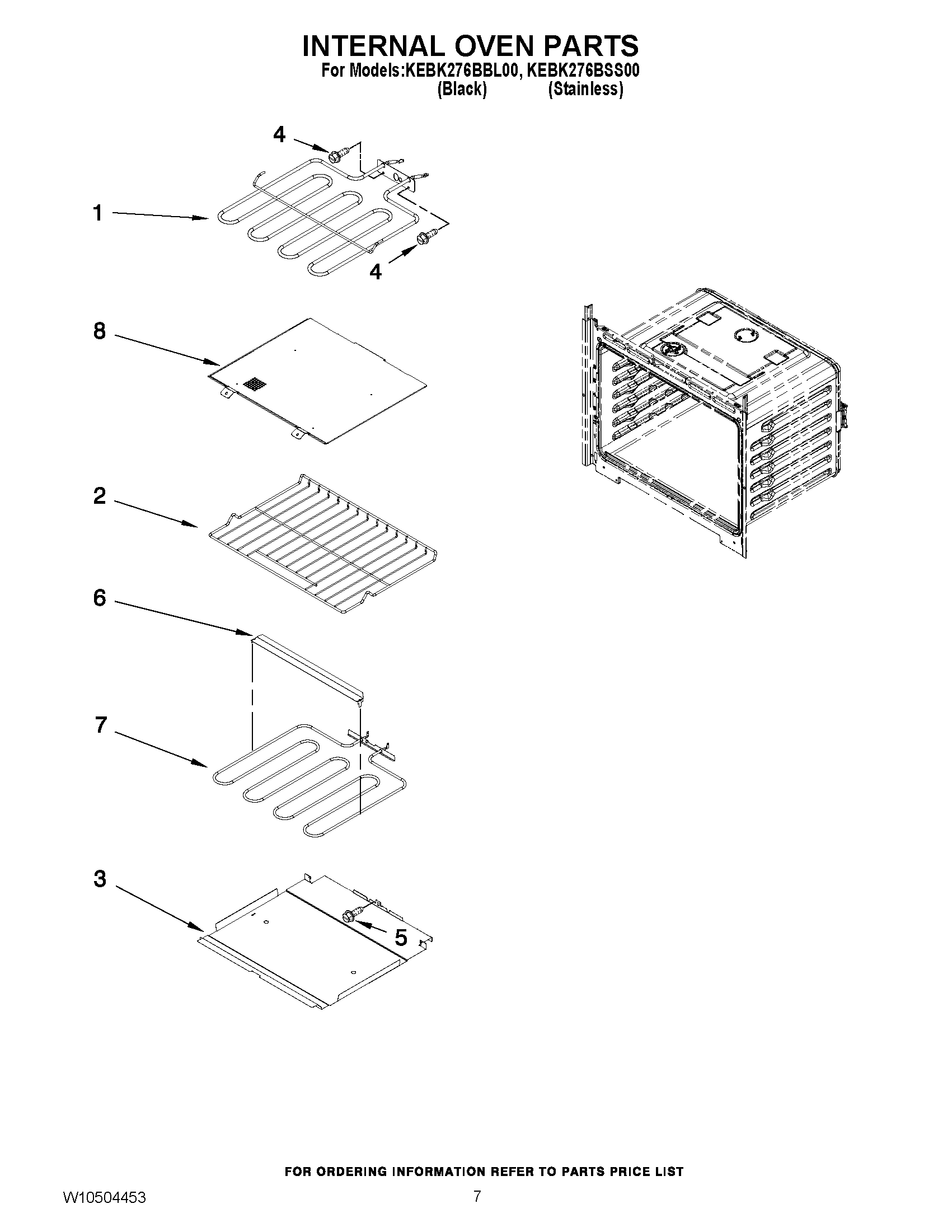 INTERNAL OVEN PARTS
For Models:KEBK276BBL00, KEBK276BSS00
(Black) (Stainless)

4

1

4

8

2

6

7

3

5

FOR ORDERING INFORMATION REFER TO PARTS PRICE LIST

W10504453

7