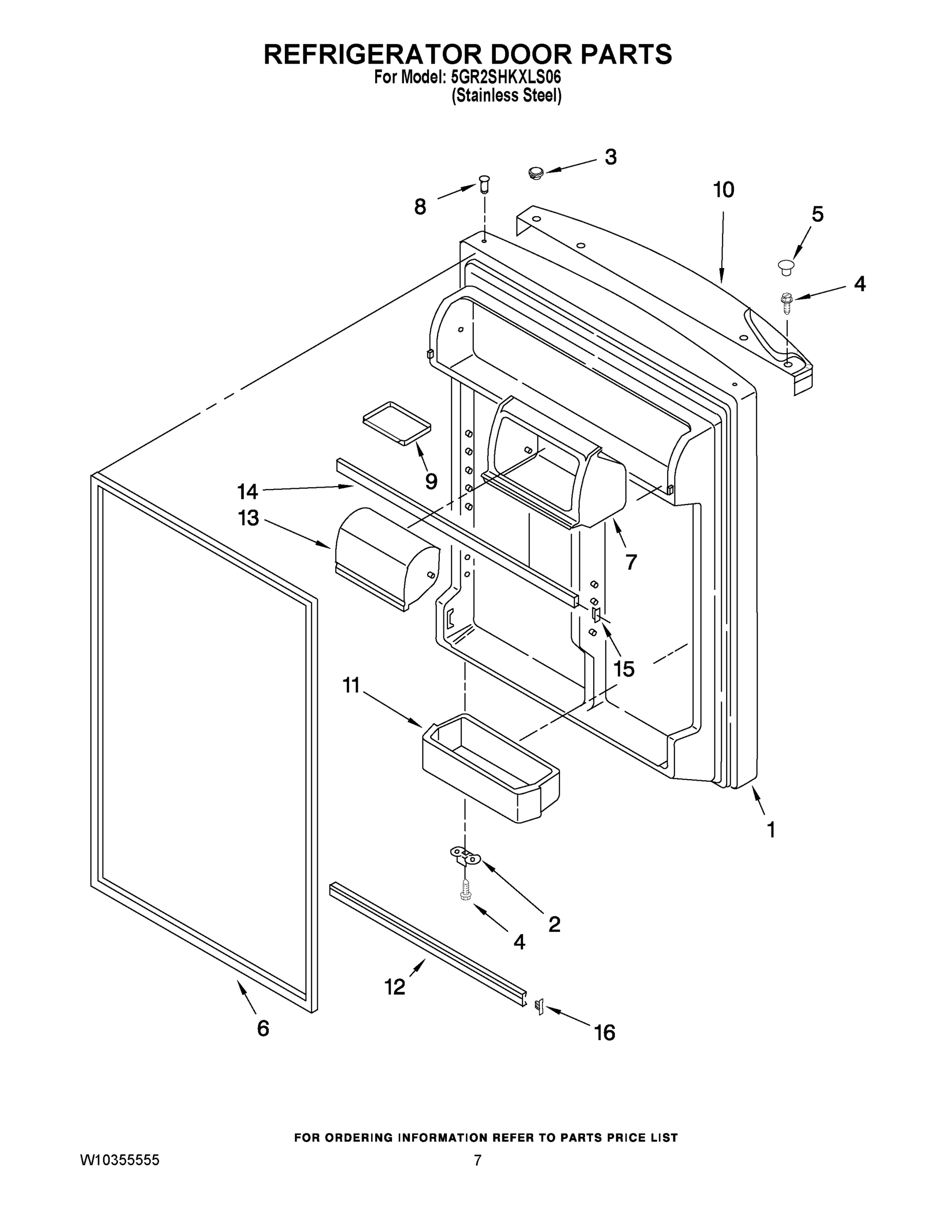 REFRIGERATOR DOOR PARTS
For Model: 5GR2SHKXLS06
(Stainless Steel)

3
8
10
5
4
9
14
13
7
15
11
1
2
4
12
6
16

FOR ORDERING INFORMATION REFER TO PARTS PRICE LIST

W10355555

7