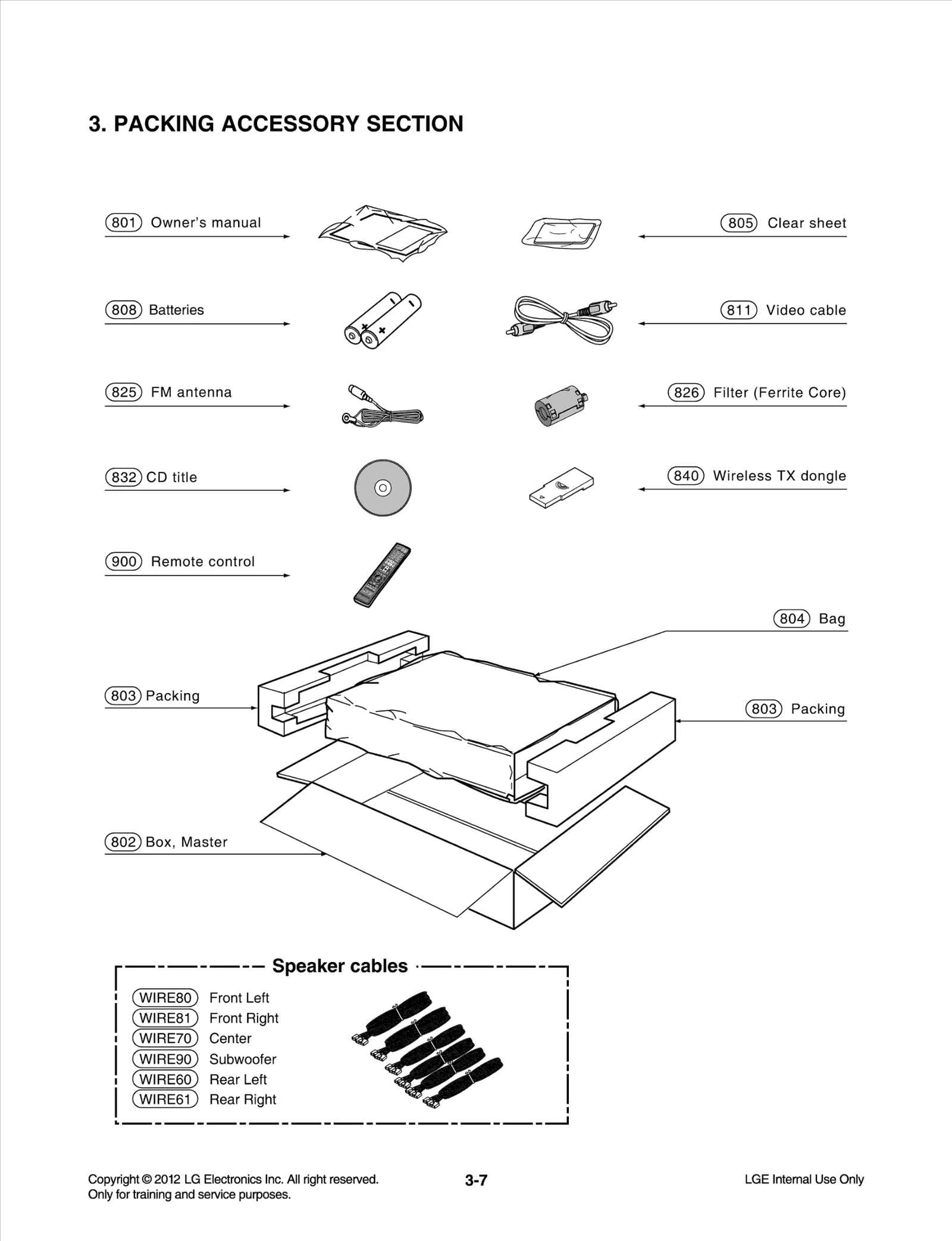 3. PACKING ACCESSORY SECTION

801 Owner's manual

805 Clear sheet

808 Batteries

811 Video cable

825 FM antenna

826 Filter (Ferrite Core)

832 CD title

840 Wireless TX dongle

900 Remote control

804 Bag

803 Packing

803 Packing

802 Box, Master

Speaker cables

WIRE80 Front Left
WIRE81 Front Right
WIRE70 Center
WIRE90 Subwoofer
WIRE60 Rear Left
WIRE61 Rear Right

Copyright © 2012 LG Electronics Inc. All right reserved.
Only for training and service purposes.

3-7

LGE Internal Use Only